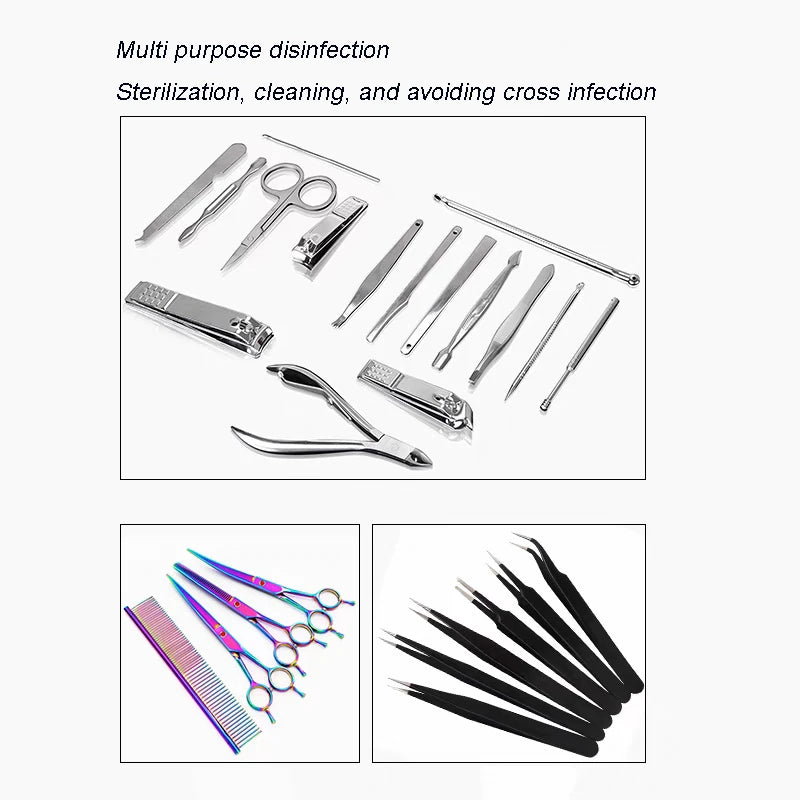 Multi purpose disinfection

Sterilization, cleaning, and avoiding cross infection