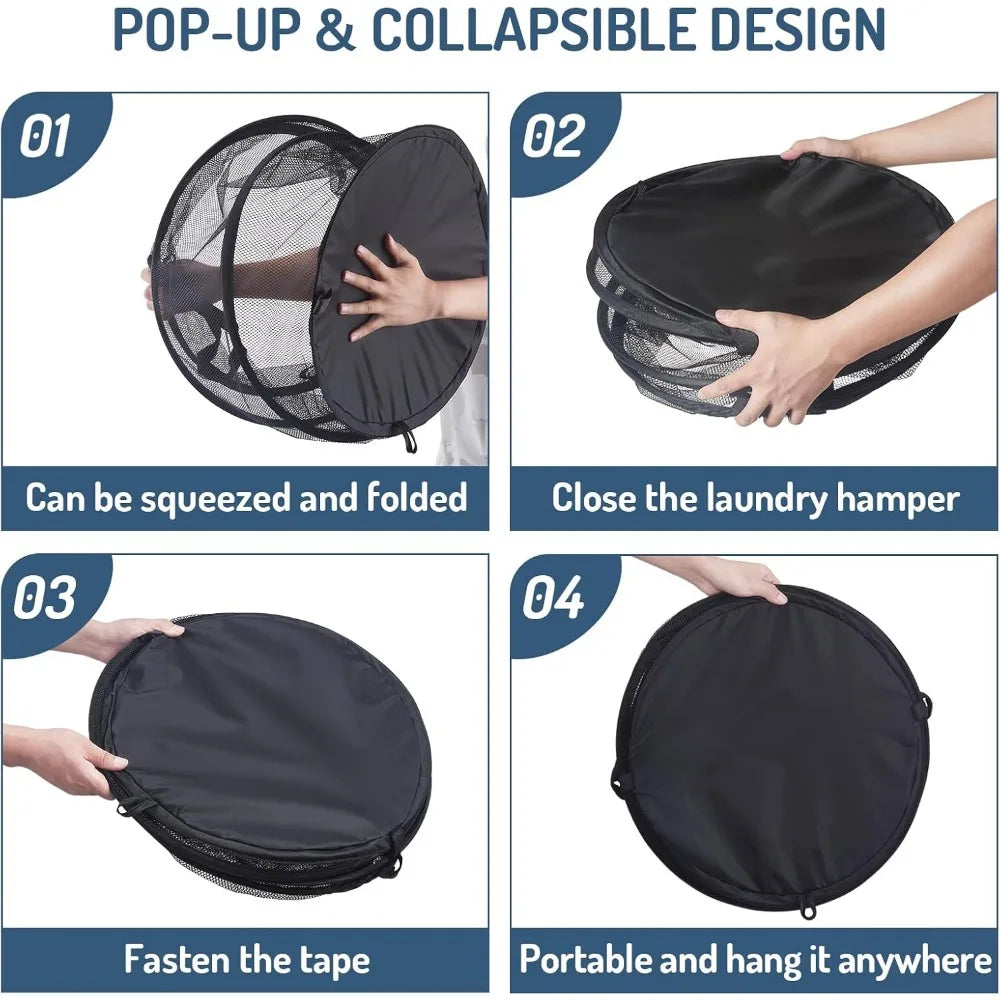 POP-UP & COLLAPSIBLE DESIGN

01

Can be squeezed and folded

02

Close the laundry hamper

03

Fasten the tape

04

Portable and hang it anywhere