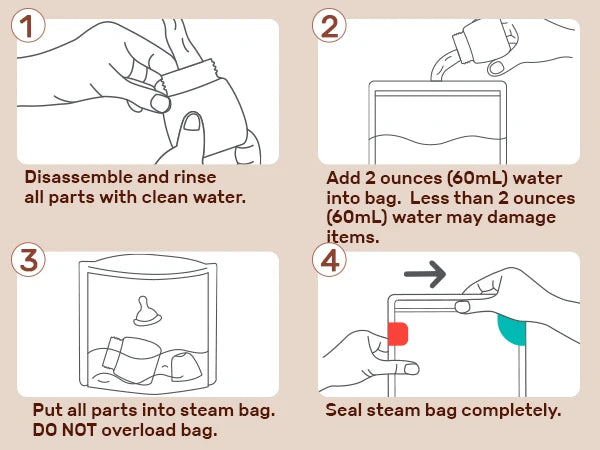 1

Disassemble and rinse all parts with clean water.

2

Add 2 ounces (60mL) water into bag. Less than 2 ounces (60mL) water may damage items.

3

Put all parts into steam bag. DO NOT overload bag.

4

Seal steam bag completely.