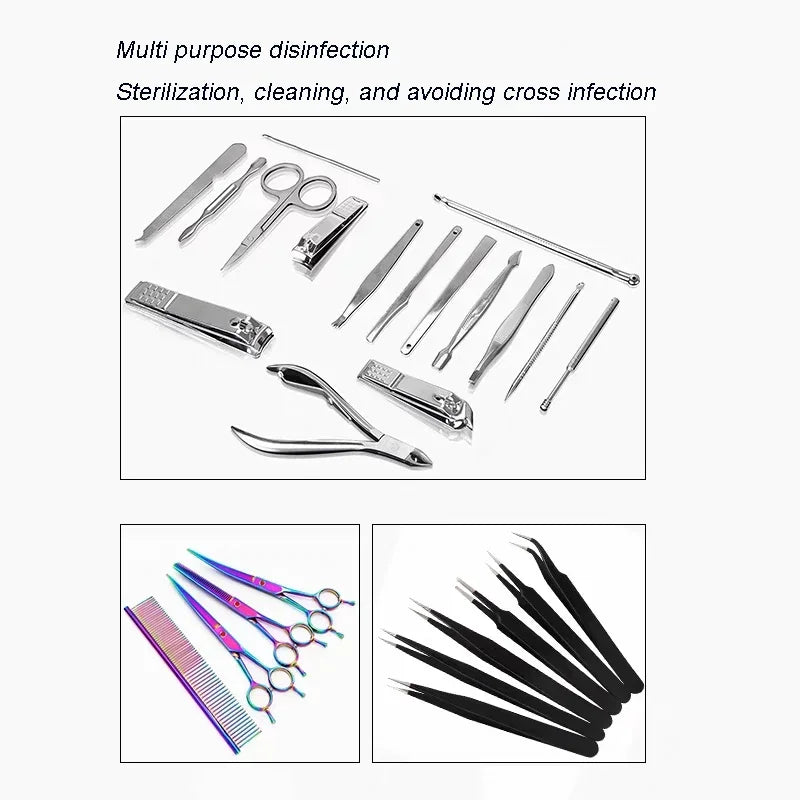 Multi purpose disinfection

Sterilization, cleaning, and avoiding cross infection