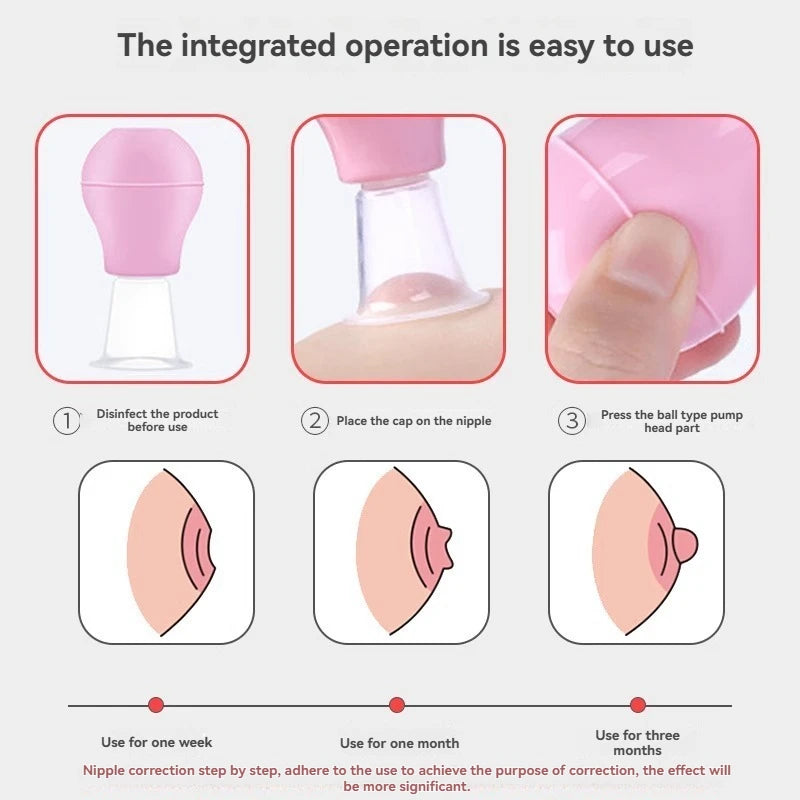 The integrated operation is easy to use

① Disinfect the product before use

② Place the cap on the nipple

③ Press the ball type pump head part

Use for one week

Use for one month

Use for three months

Nipple correction step by step, adhere to the use to achieve the purpose of correction, the effect will be more significant.