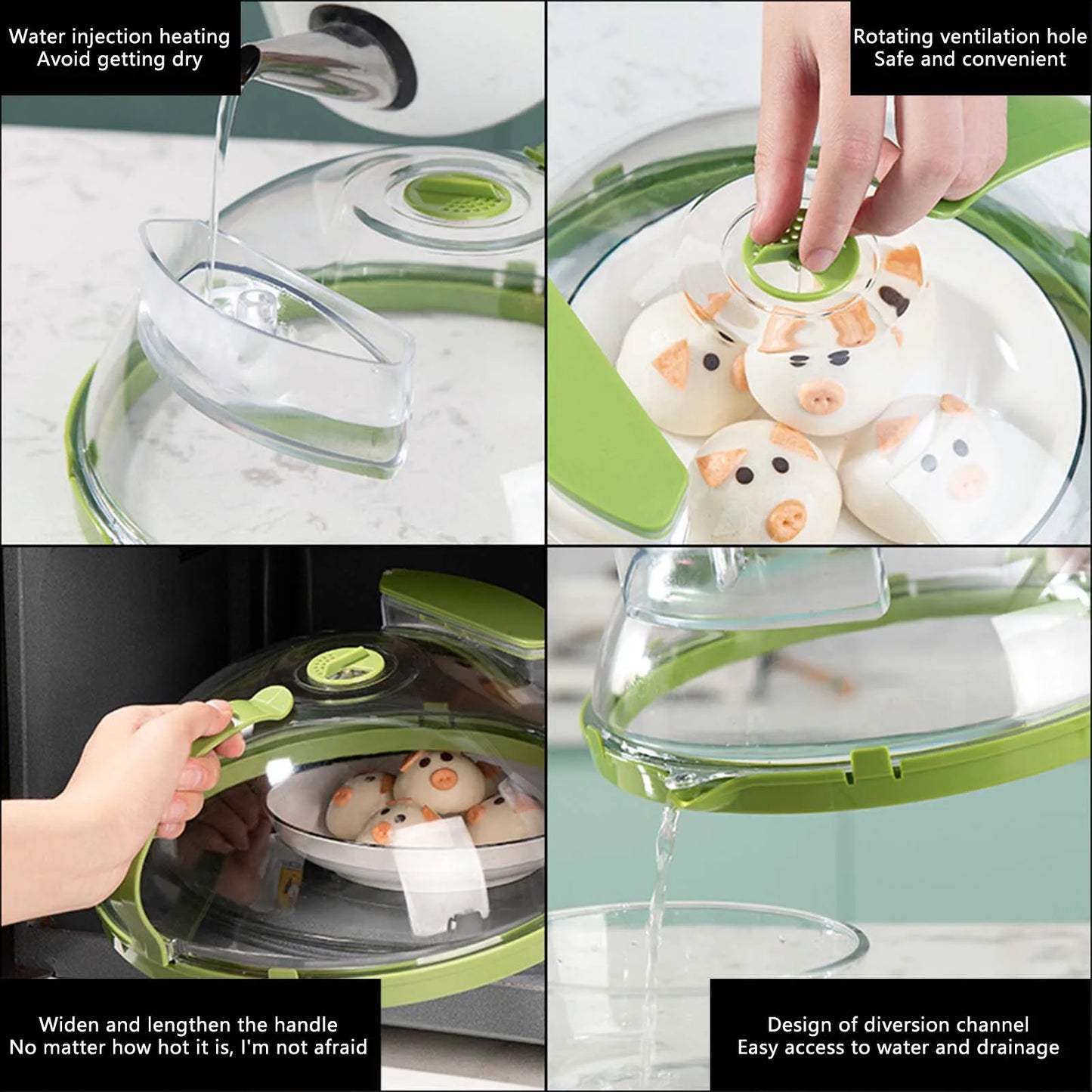 Water injection heating
Avoid getting dry

Rotating ventilation hole
Safe and convenient

Widen and lengthen the handle
No matter how hot it is, I'm not afraid

Design of diversion channel
Easy access to water and drainage