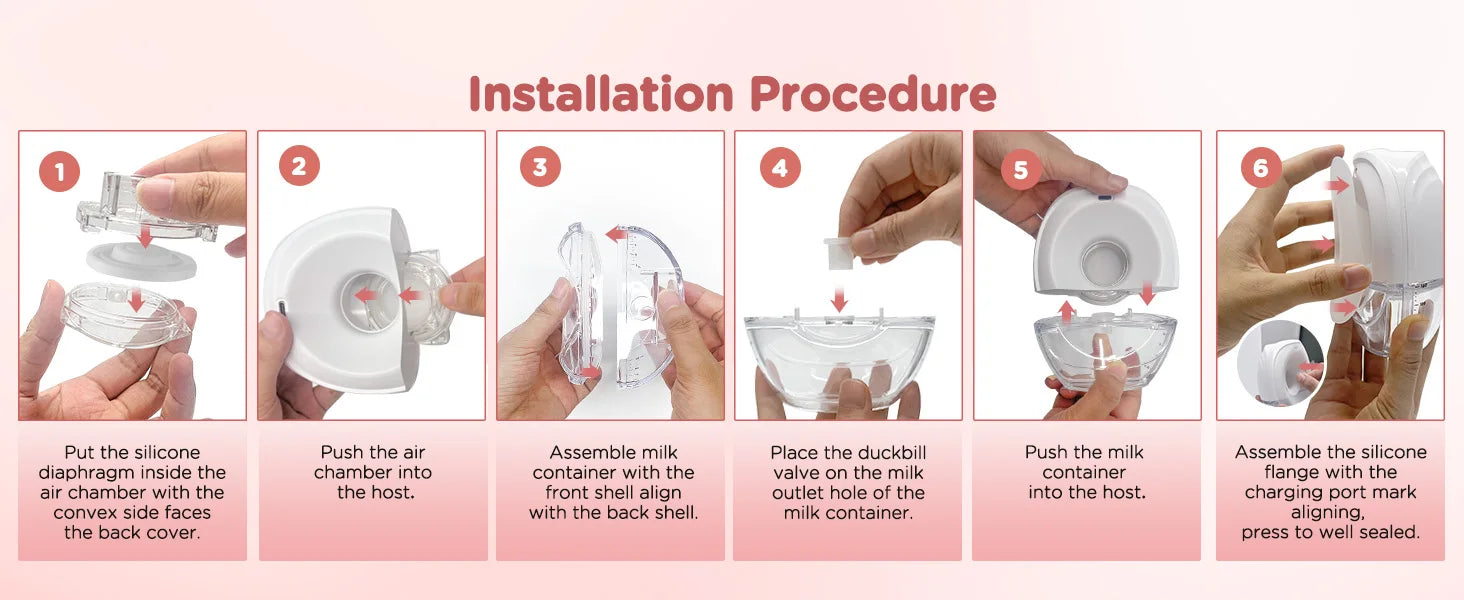 Installation Procedure

1

Put the silicone diaphragm inside the air chamber with the convex side faces the back cover.

2

Push the air chamber into the host.

3

Assemble milk container with the front shell align with the back shell.

4

Place the duckbill valve on the milk outlet hole of the milk container.

5

Push the milk container into the host.

6

Assemble the silicone flange with the charging port mark aligning, press to well sealed.