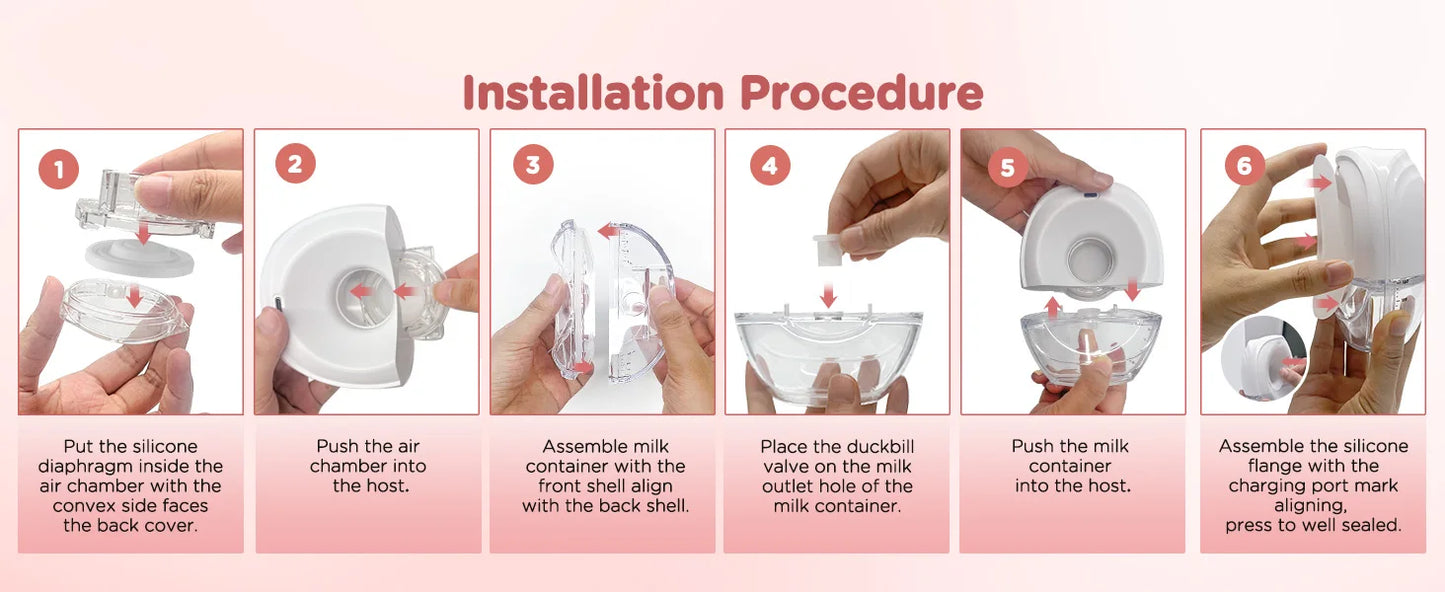 Installation Procedure

1

Put the silicone diaphragm inside the air chamber with the convex side faces the back cover.

2

Push the air chamber into the host.

3

Assemble milk container with the front shell align with the back shell.

4

Place the duckbill valve on the milk outlet hole of the milk container.

5

Push the milk container into the host.

6

Assemble the silicone flange with the charging port mark aligning, press to well sealed.