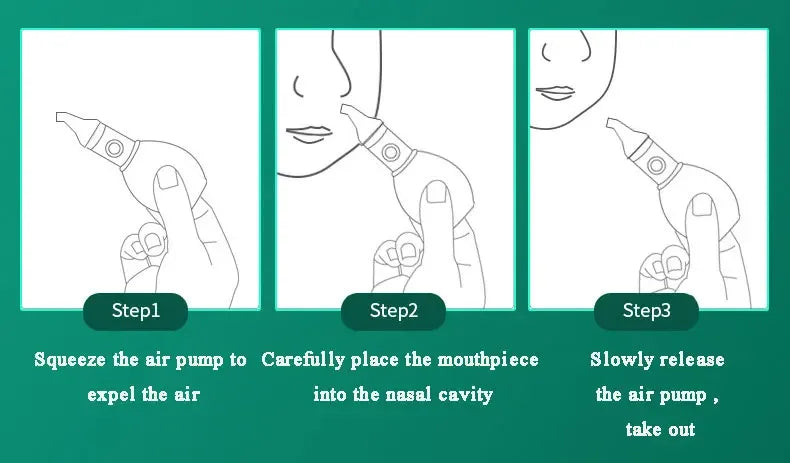 Step1

Squeeze the air pump to expel the air

Step2

Carefully place the mouthpiece into the nasal cavity

Step3

Slowly release the air pump , take out