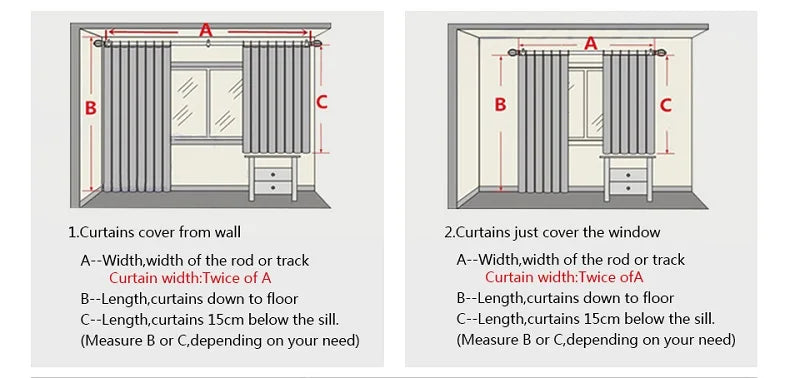 A

B

C

1.Curtains cover from wall

A--Width,width of the rod or track
Curtain width:Twice of A
B--Length,curtains down to floor
C--Length,curtains 15cm below the sill.
(Measure B or C,depending on your need)

A

B

C

2.Curtains just cover the window

A--Width,width of the rod or track
Curtain width:Twice ofA
B--Length,curtains down to floor
C--Length,curtains 15cm below the sill.
(Measure B or C,depending on your need)