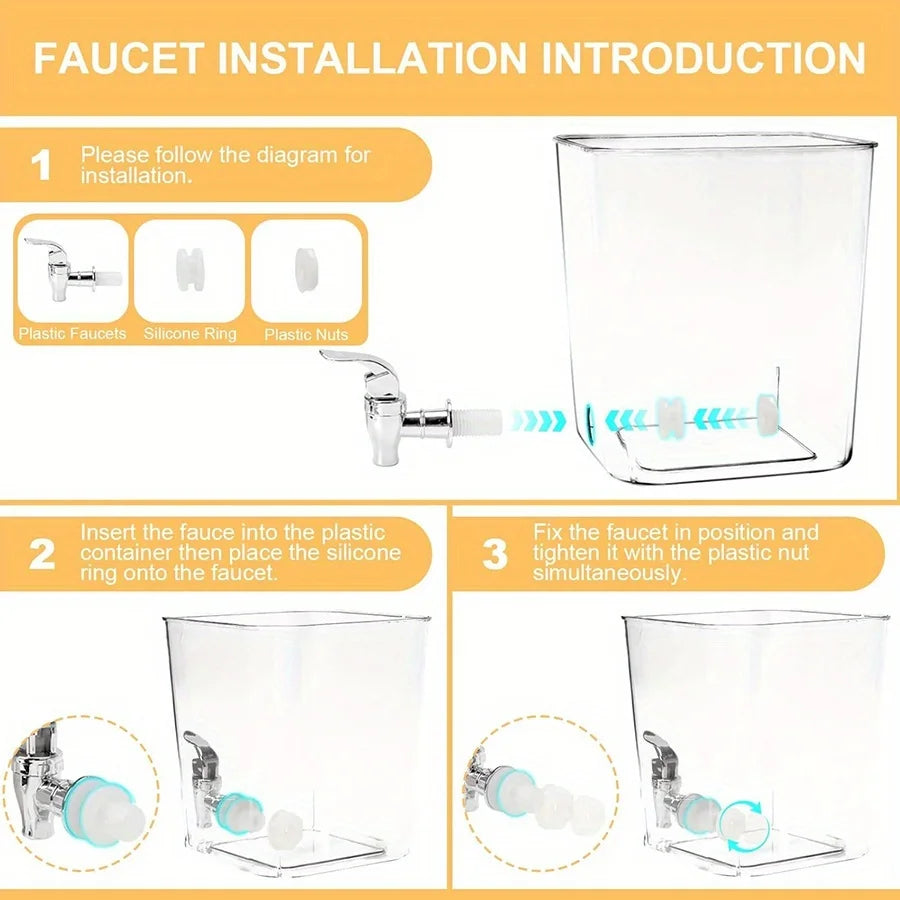 FAUCET INSTALLATION INTRODUCTION

1 Please follow the diagram for installation.

Plastic Faucets
Silicone Ring
Plastic Nuts

2 Insert the fauce into the plastic container then place the silicone ring onto the faucet.

3 Fix the faucet in position and tighten it with the plastic nut simultaneously.