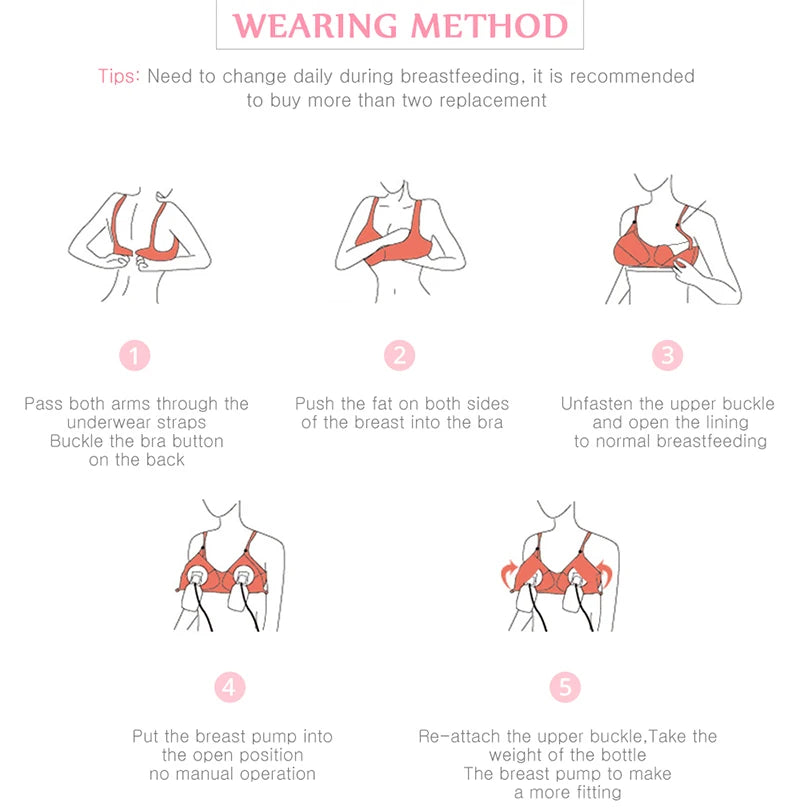 WEARING METHOD

Tips: Need to change daily during breastfeeding, it is recommended to buy more than two replacement

1

Pass both arms through the underwear straps
Buckle the bra button on the back

2

Push the fat on both sides of the breast into the bra

3

Unfasten the upper buckle and open the lining to normal breastfeeding

4

Put the breast pump into the open position no manual operation

5

Re-attach the upper buckle,Take the weight of the bottle
The breast pump to make a more fitting