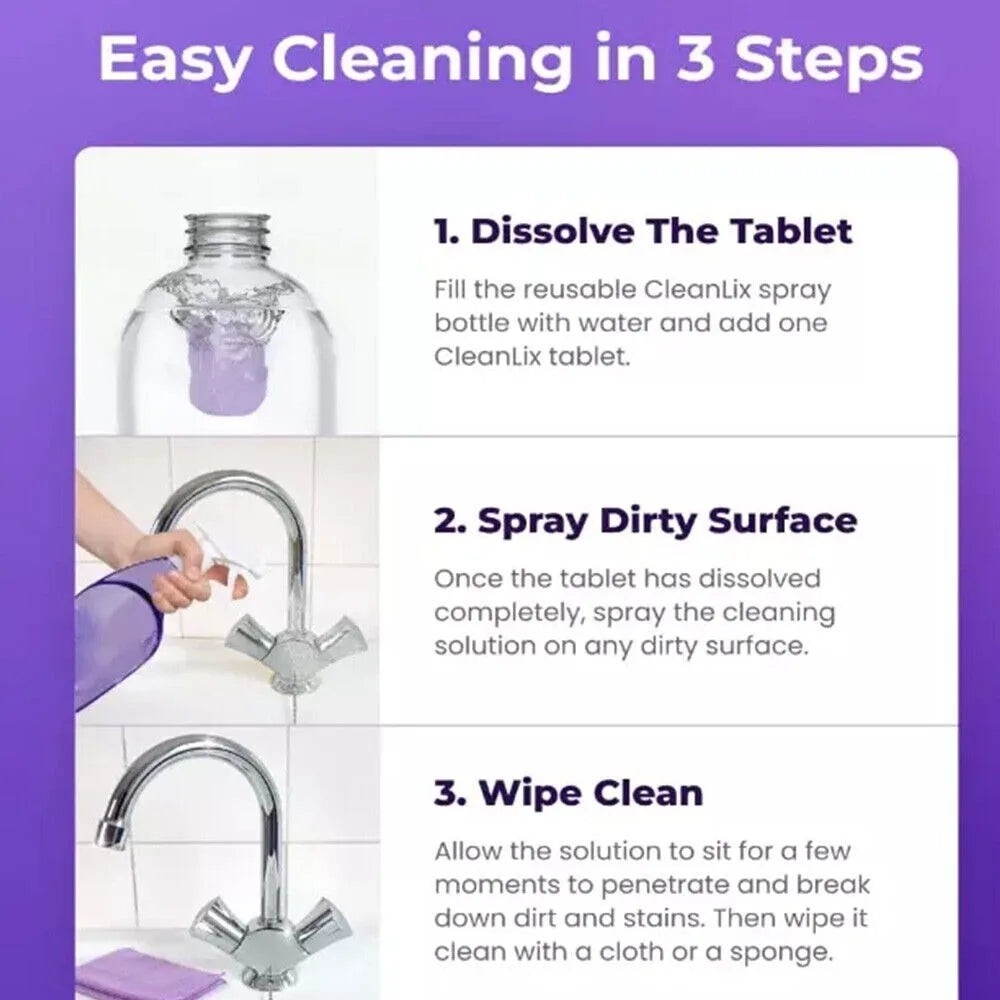 Easy Cleaning in 3 Steps

1. Dissolve The Tablet

Fill the reusable CleanLix spray bottle with water and add one CleanLix tablet.

2. Spray Dirty Surface

Once the tablet has dissolved completely, spray the cleaning solution on any dirty surface.

3. Wipe Clean

Allow the solution to sit for a few moments to penetrate and break down dirt and stains. Then wipe it clean with a cloth or a sponge.