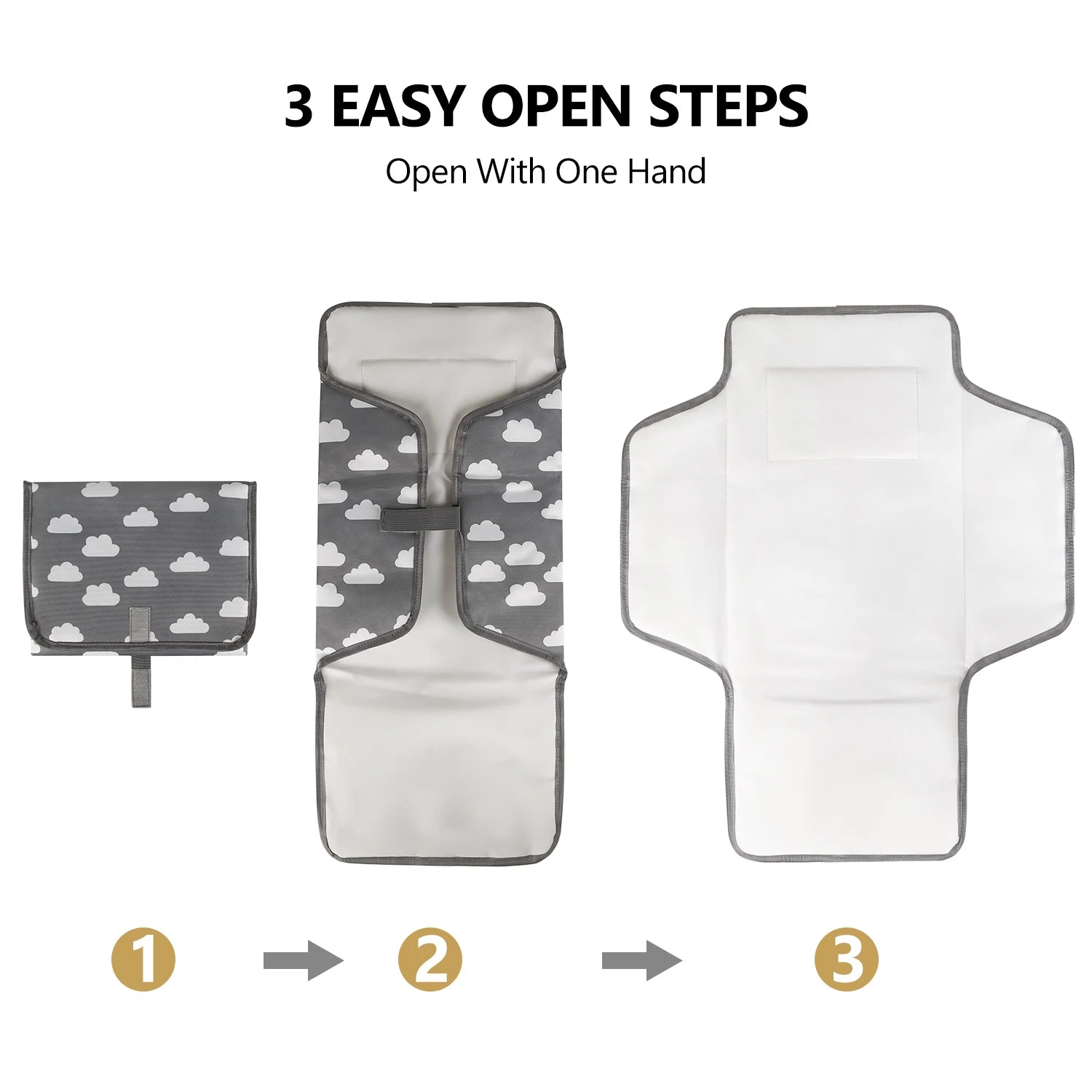 3 EASY OPEN STEPS

Open With One Hand

1

2

3