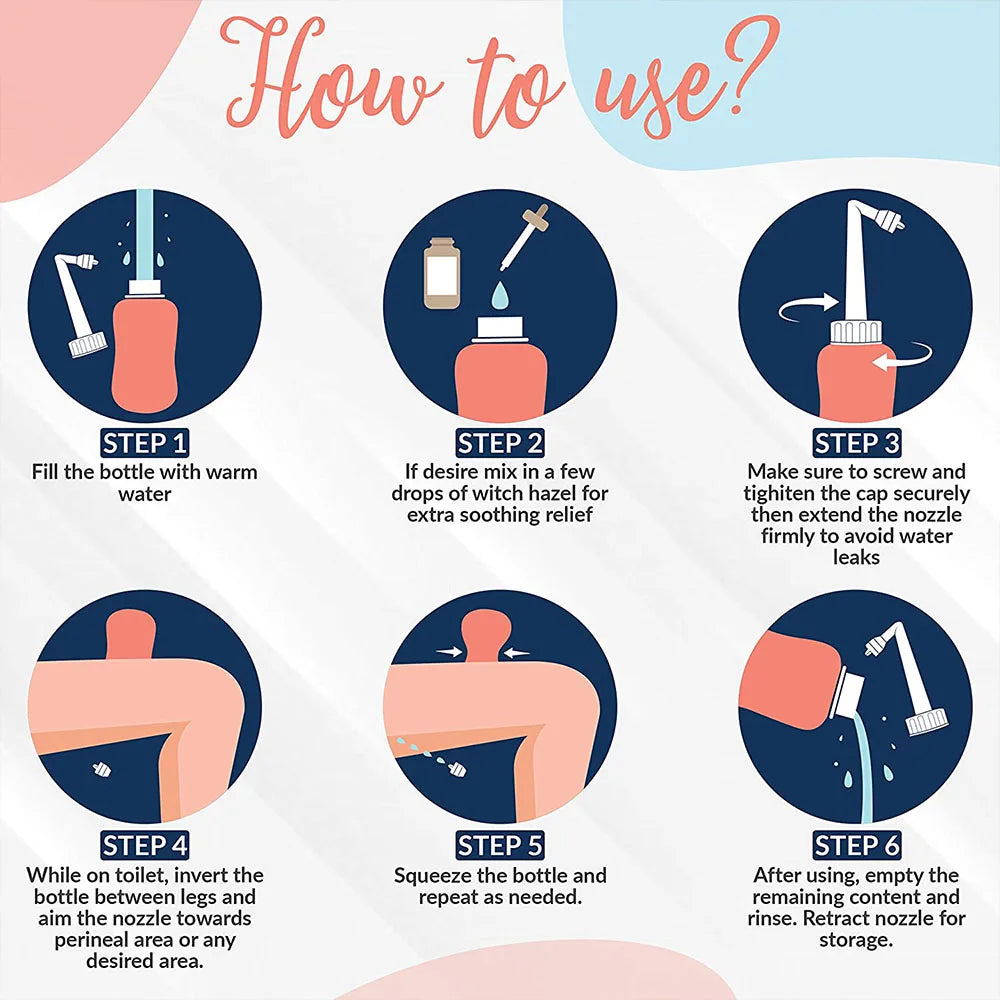 How to use?

STEP 1
Fill the bottle with warm water

STEP 2
If desire mix in a few drops of witch hazel for extra soothing relief

STEP 3
Make sure to screw and tighiten the cap securely then extend the nozzle firmly to avoid water leaks

STEP 4
While on toilet, invert the bottle between legs and aim the nozzle towards perineal area or any desired area.

STEP 5
Squeeze the bottle and repeat as needed.

STEP 6
After using, empty the remaining content and rinse. Retract nozzle for storage.