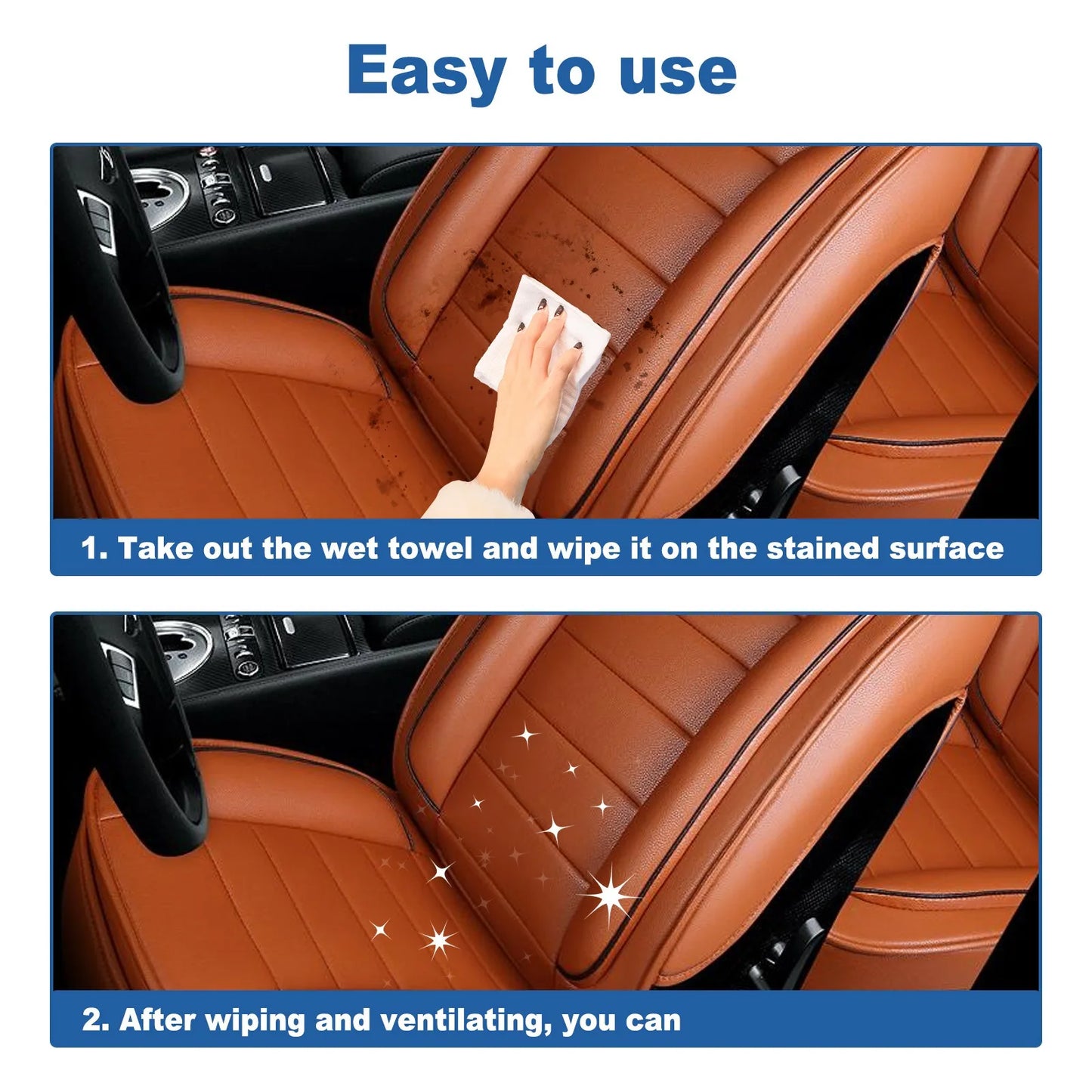 Easy to use

1. Take out the wet towel and wipe it on the stained surface

2. After wiping and ventilating, you can