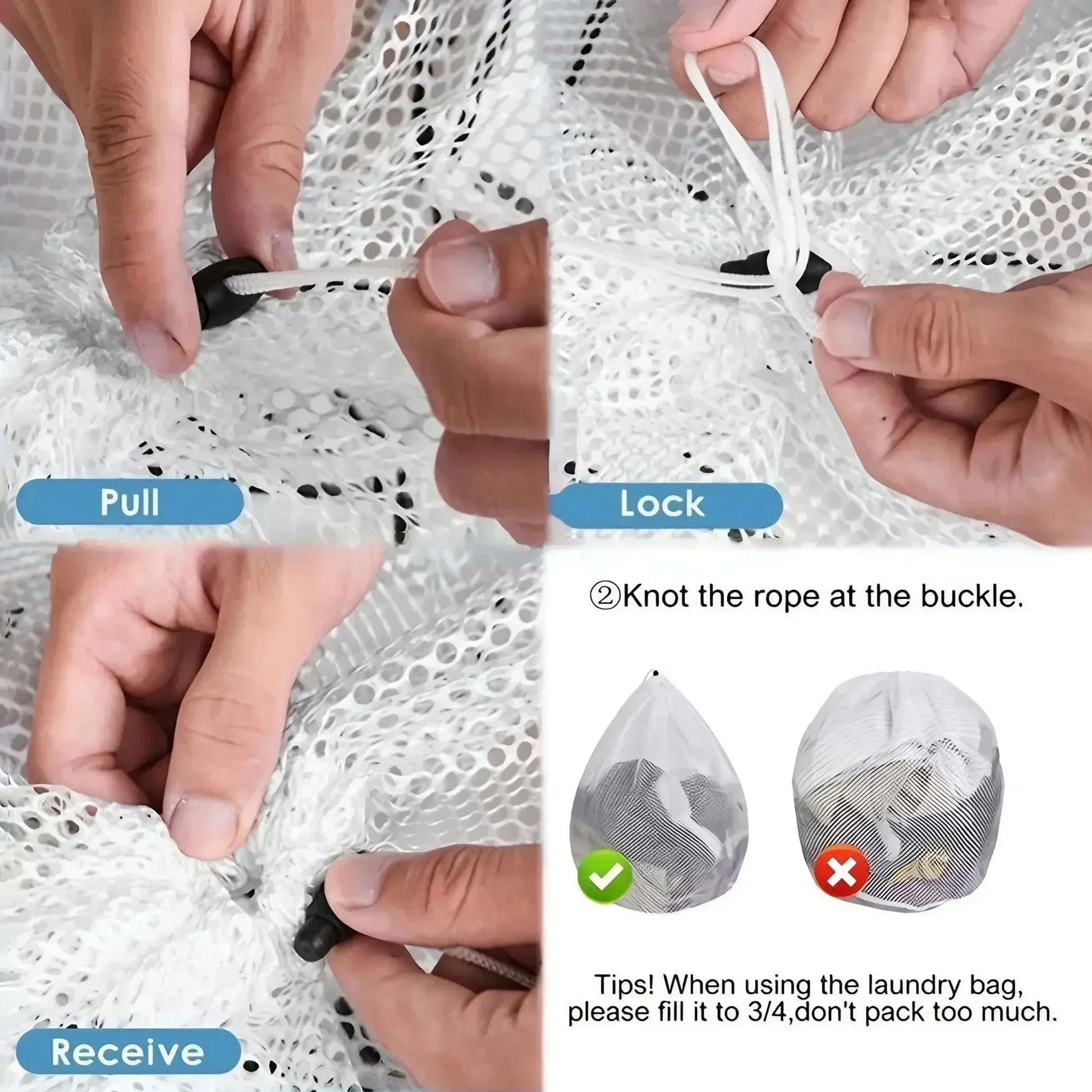 Pull

Lock

Receive

②Knot the rope at the buckle.

Tips! When using the laundry bag, please fill it to 3/4,don't pack too much.