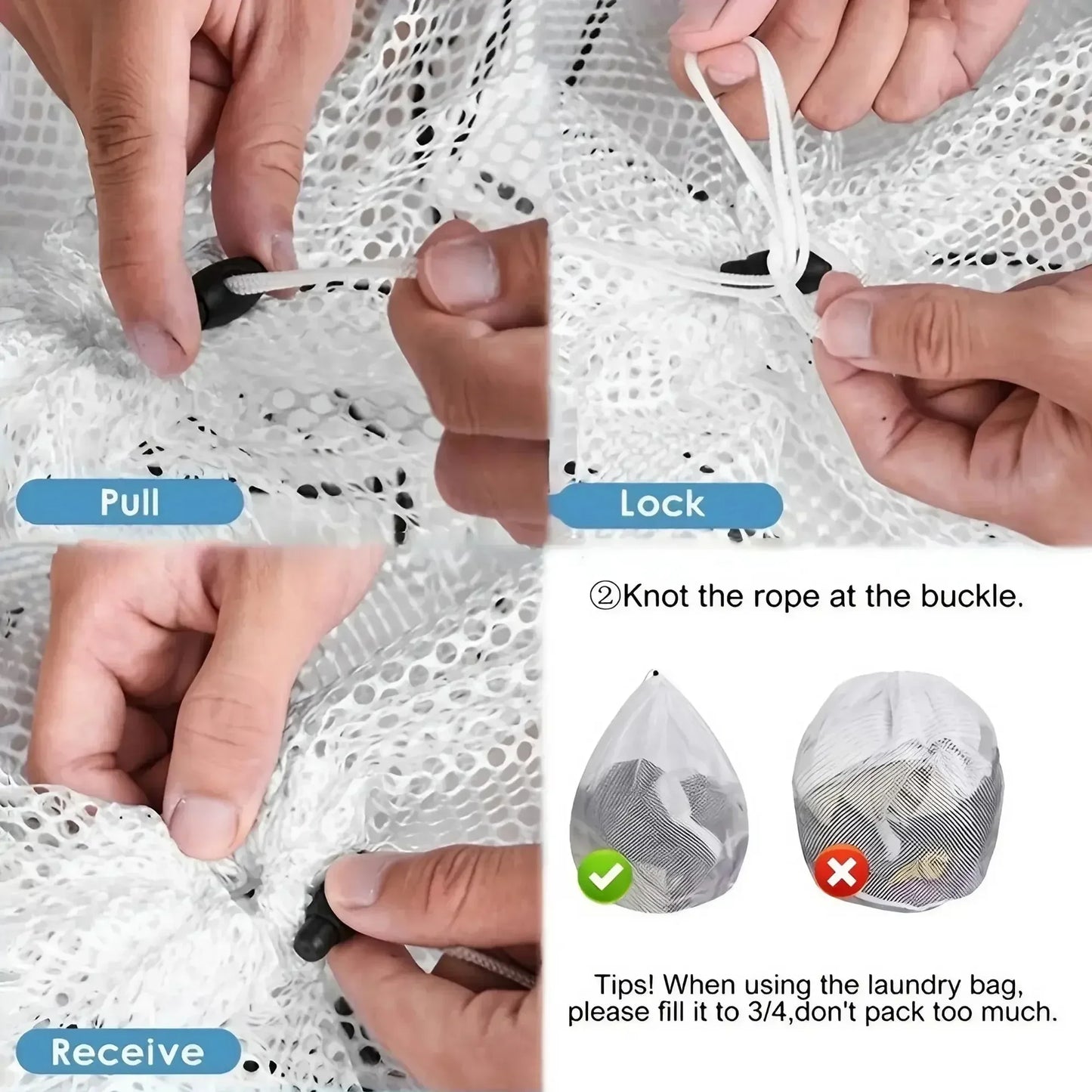 Pull

Lock

Receive

②Knot the rope at the buckle.

Tips! When using the laundry bag, please fill it to 3/4,don't pack too much.