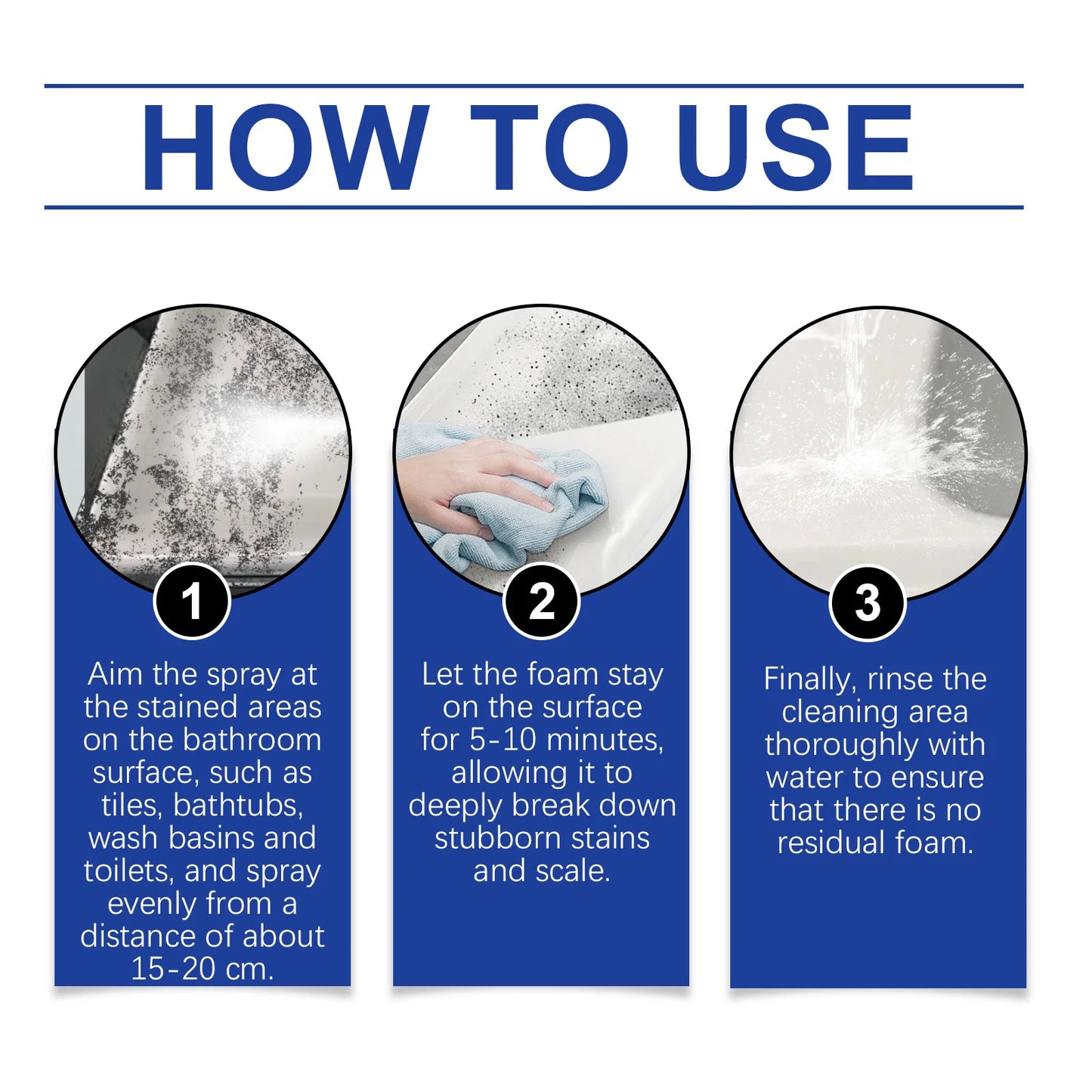 HOW TO USE

1

Aim the spray at the stained areas on the bathroom surface, such as tiles, bathtubs, wash basins and toilets, and spray evenly from a distance of about 15-20 cm.

2

Let the foam stay on the surface for 5-10 minutes, allowing it to deeply break down stubborn stains and scale.

3

Finally, rinse the cleaning area thoroughly with water to ensure that there is no residual foam.