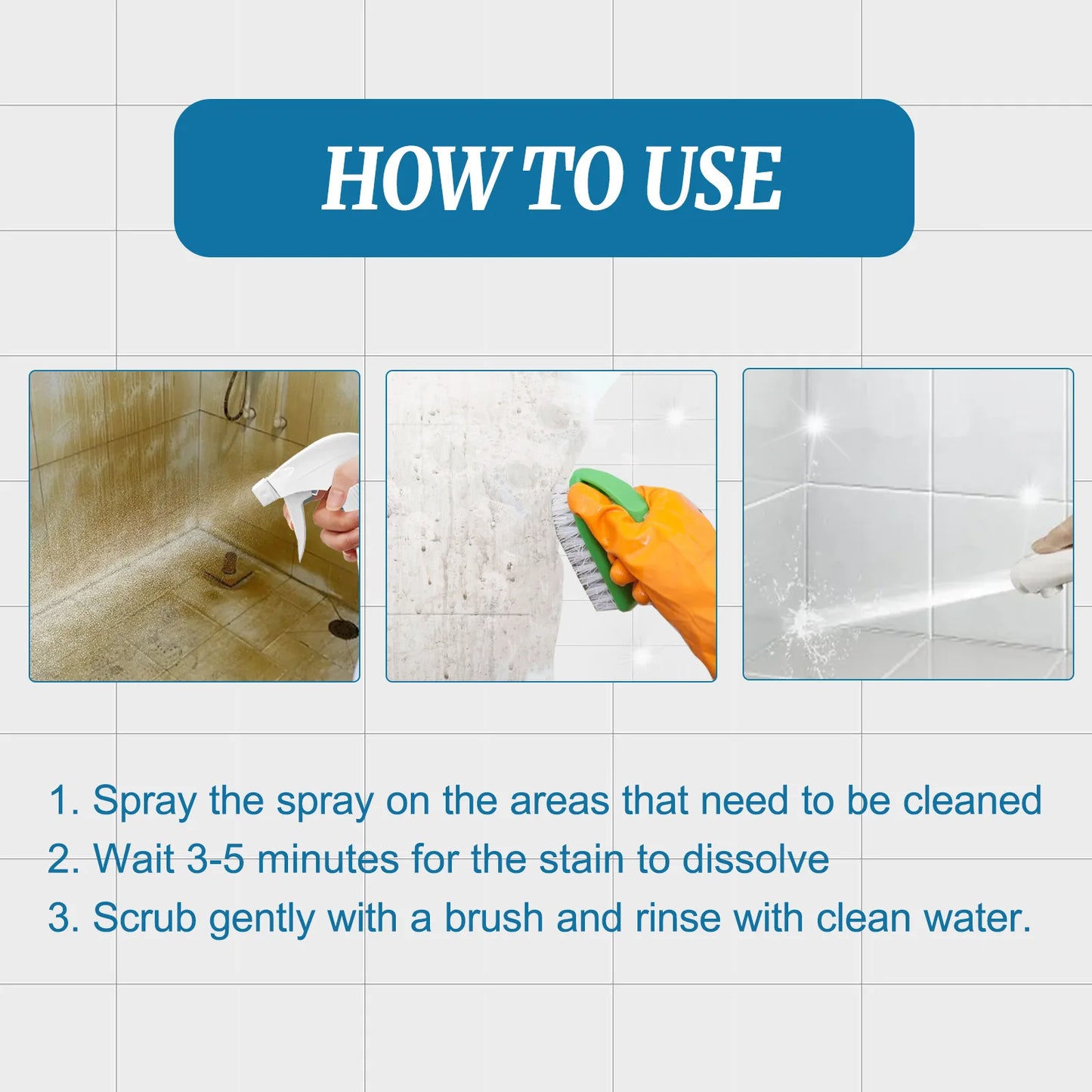 HOW TO USE

1. Spray the spray on the areas that need to be cleaned
2. Wait 3-5 minutes for the stain to dissolve
3. Scrub gently with a brush and rinse with clean water.