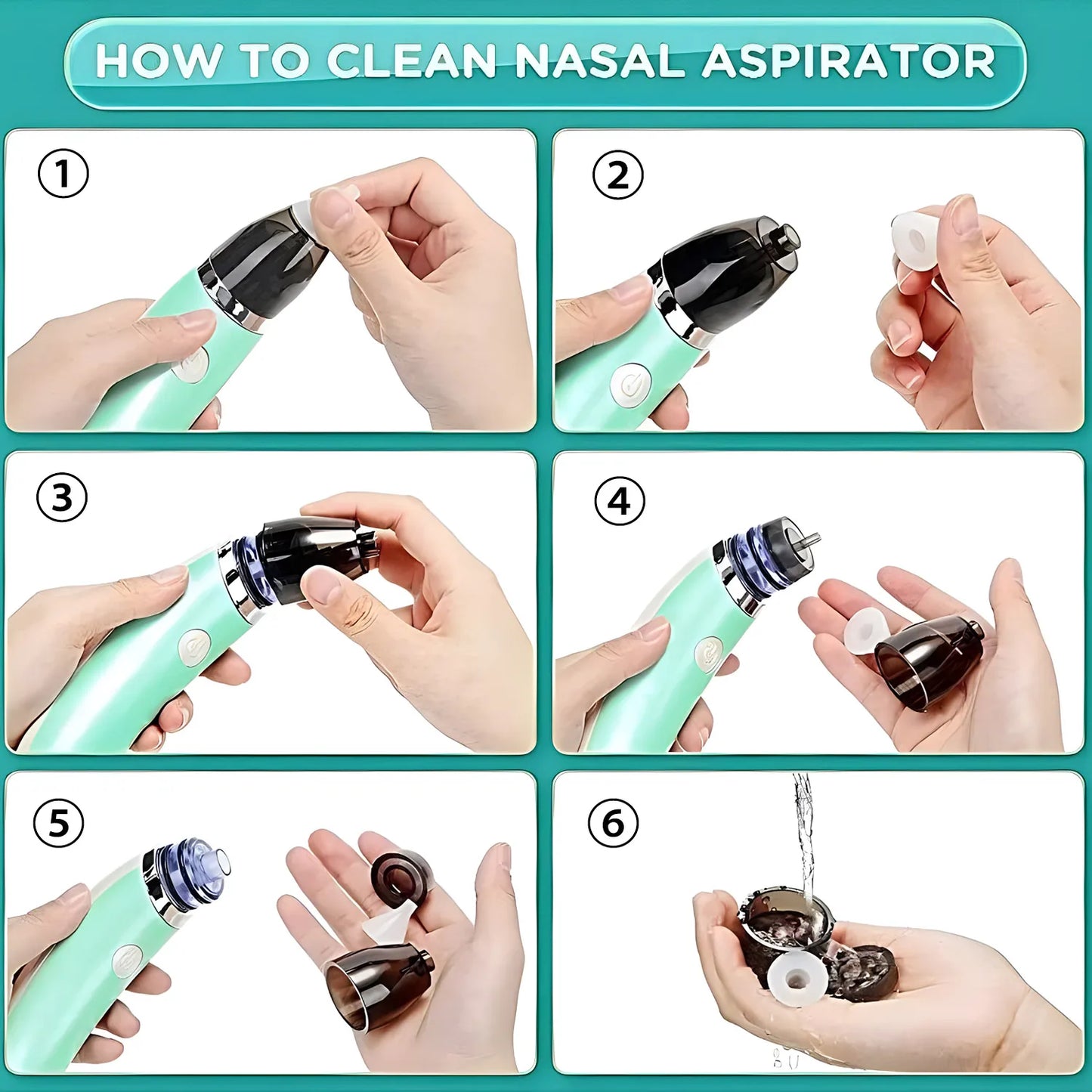 HOW TO CLEAN NASAL ASPIRATOR

①

②

③

④

⑤

⑥