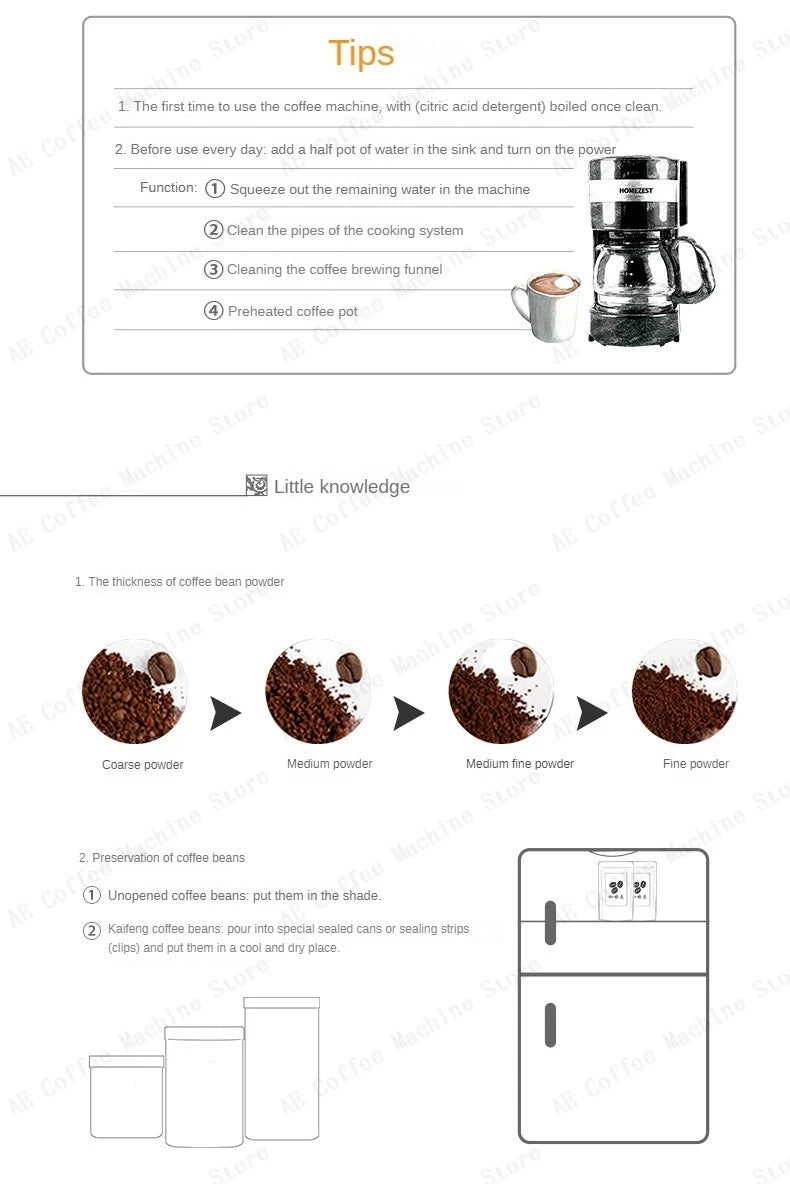 Tips

1. The first time to use the coffee machine, with (citric acid detergent) boiled once clean.

2. Before use every day: add a half pot of water in the sink and turn on the power

Function: ① Squeeze out the remaining water in the machine

② Clean the pipes of the cooking system

③ Cleaning the coffee brewing funnel

④ Preheated coffee pot

HOMEZEST

Little knowledge

1. The thickness of coffee bean powder

Coarse powder

Medium powder

Medium fine powder

Fine powder

2. Preservation of coffee beans

① Unopened coffee beans: put them in the shade.

② Kaifeng coffee beans: pour into special sealed cans or sealing strips (clips) and put them in a cool and dry place.

AE Coffee Machine Store