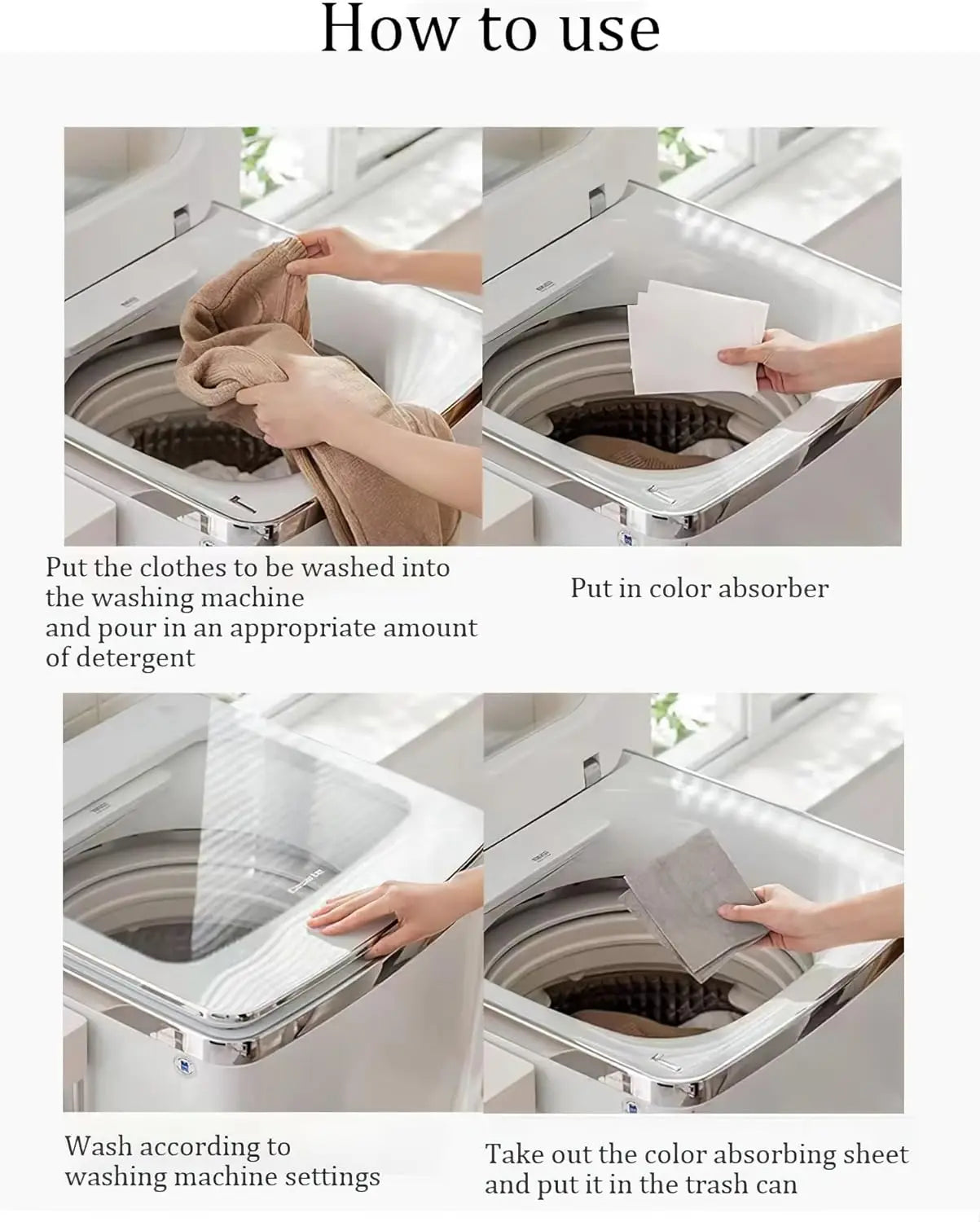 How to use

Put the clothes to be washed into the washing machine
and pour in an appropriate amount of detergent

Put in color absorber

Wash according to washing machine settings

Take out the color absorbing sheet and put it in the trash can