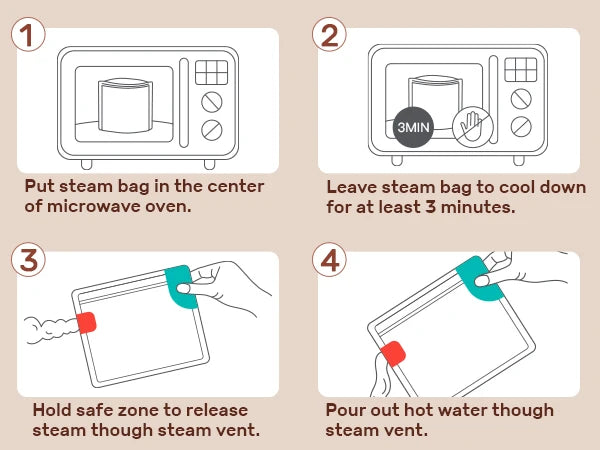 1

Put steam bag in the center of microwave oven.

2

3MIN

Leave steam bag to cool down for at least 3 minutes.

3

Hold safe zone to release steam though steam vent.

4

Pour out hot water though steam vent.