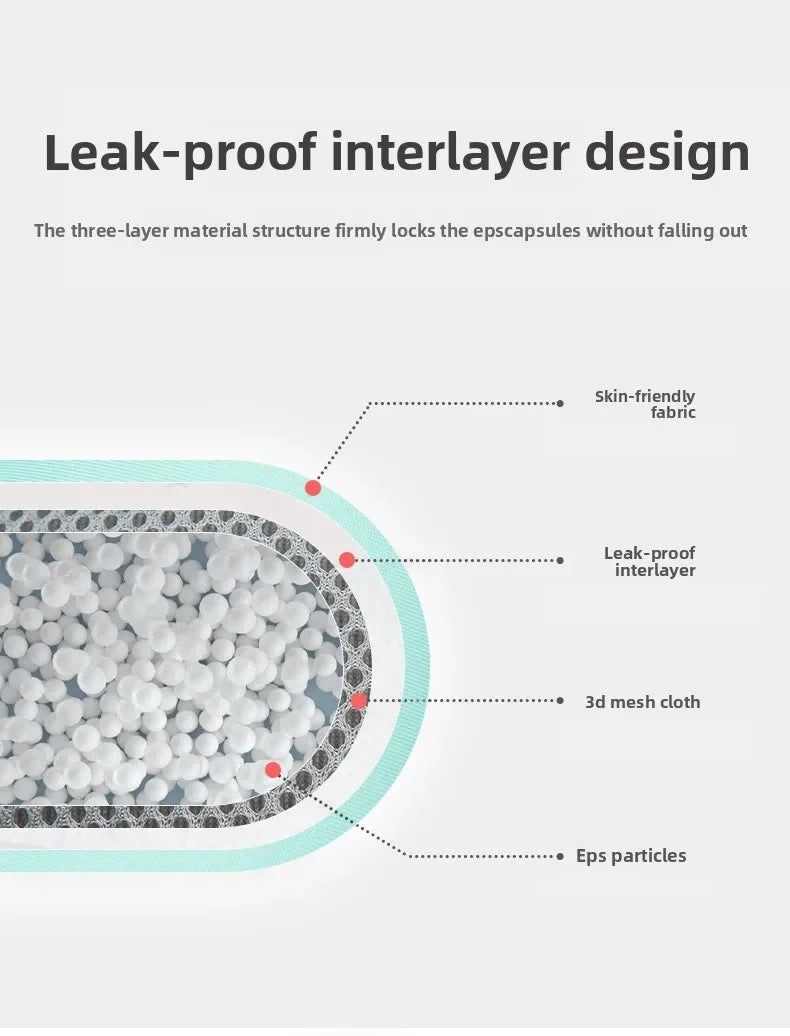 Leak-proof interlayer design

The three-layer material structure firmly locks the epscapsules without falling out

Skin-friendly fabric

Leak-proof interlayer

3d mesh cloth

Eps particles