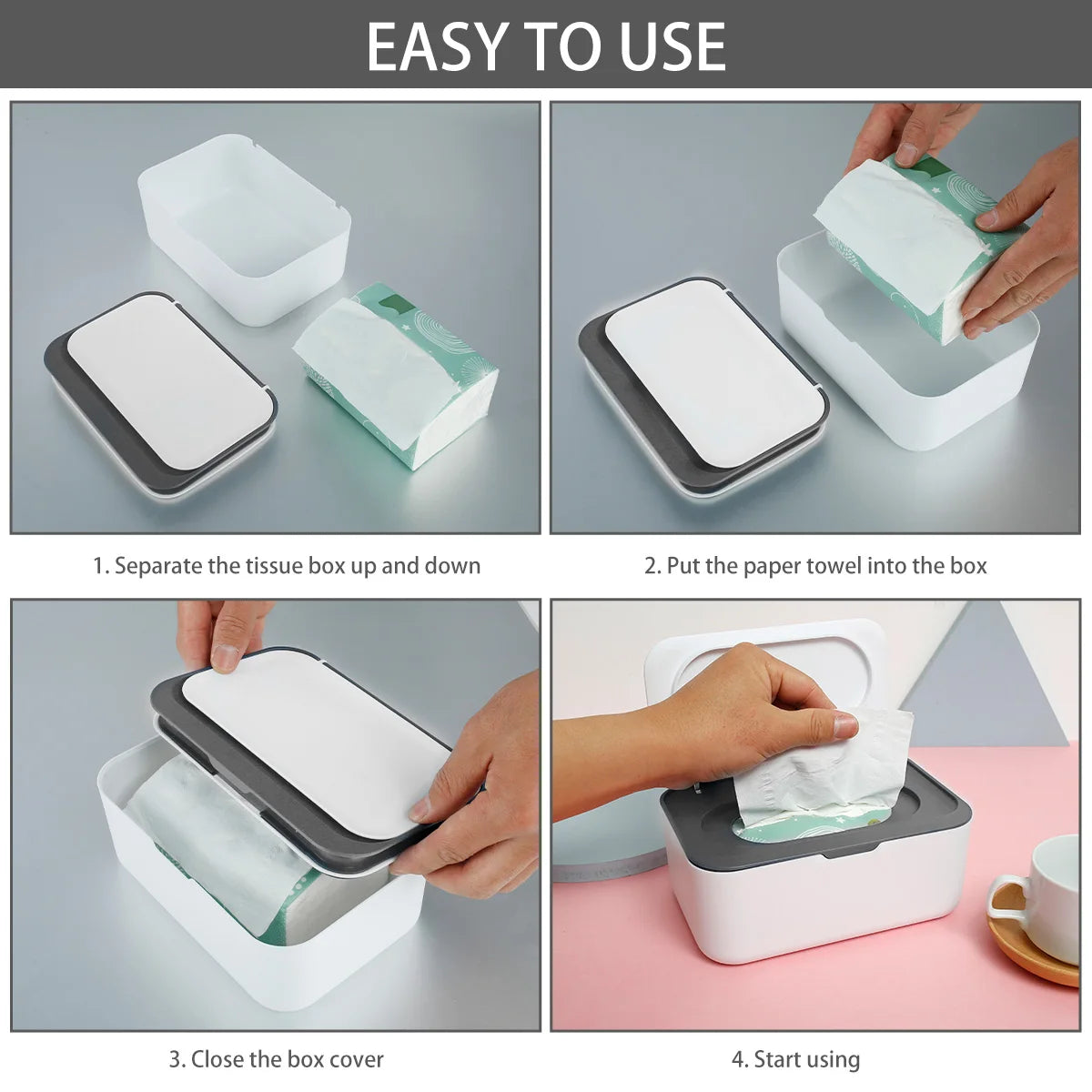 EASY TO USE

1. Separate the tissue box up and down

2. Put the paper towel into the box

3. Close the box cover

4. Start using