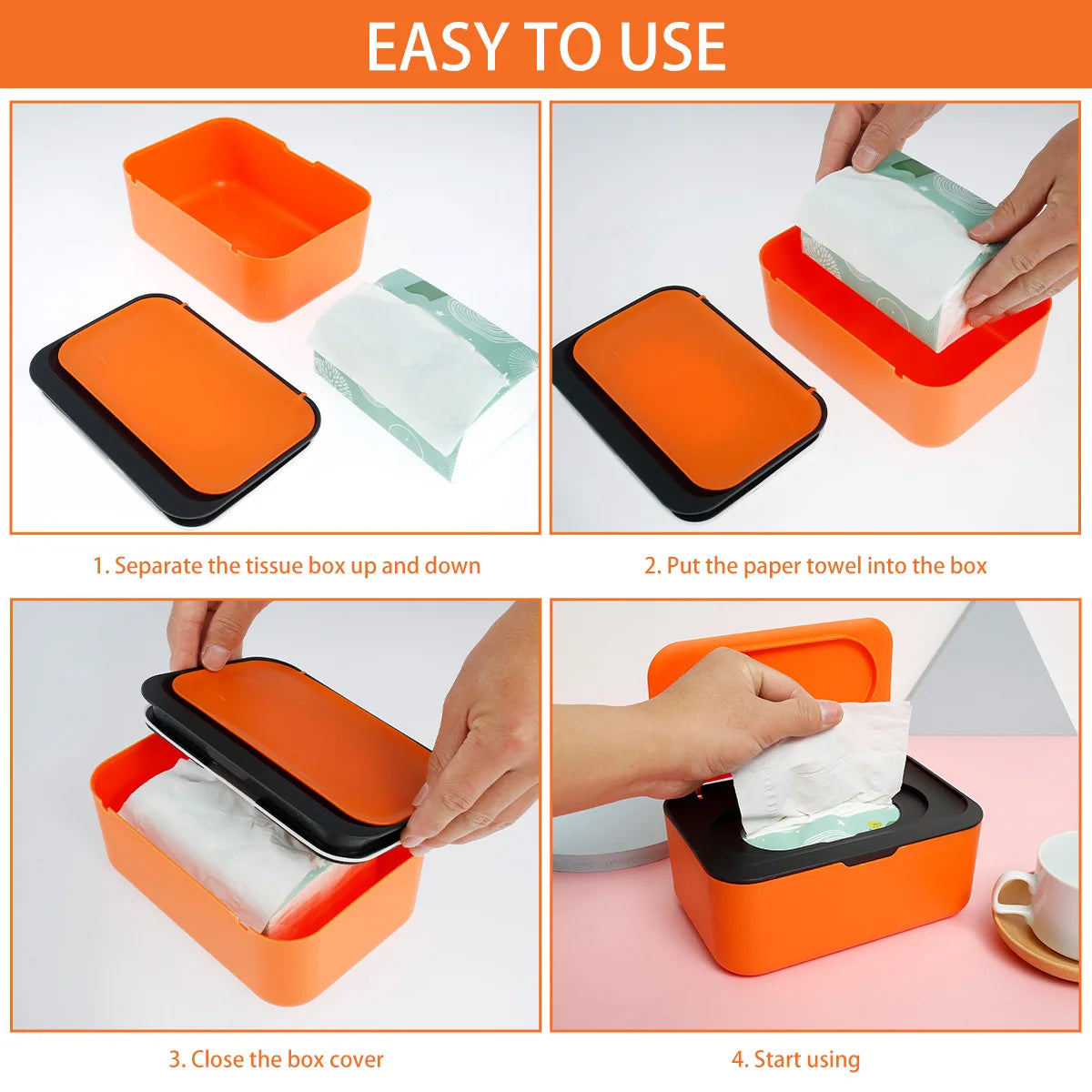 EASY TO USE

1. Separate the tissue box up and down

2. Put the paper towel into the box

3. Close the box cover

4. Start using