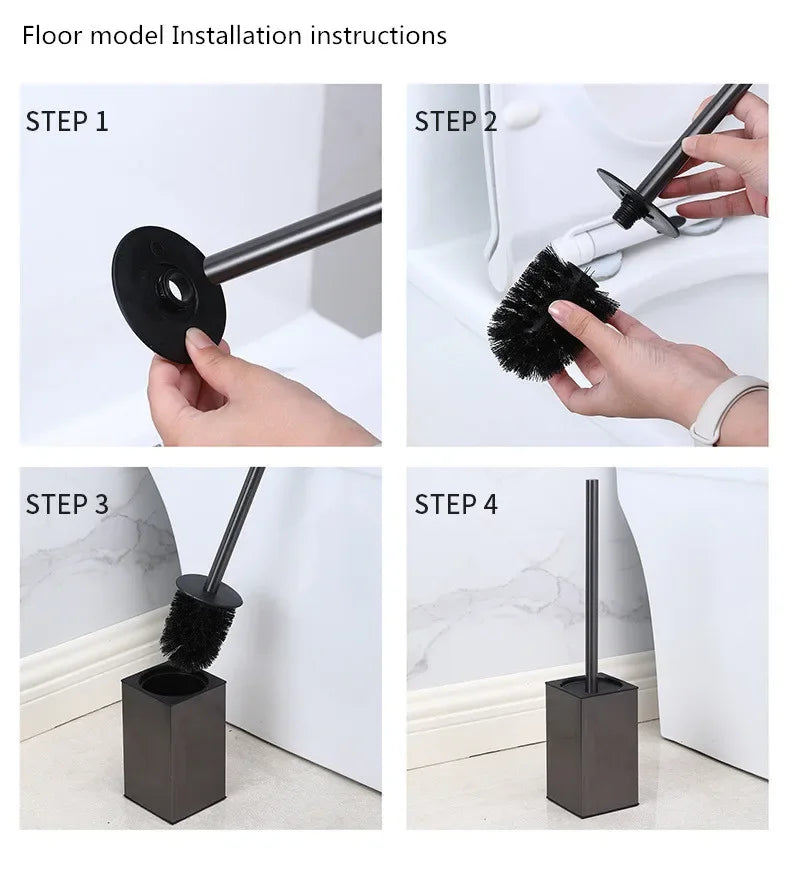 Floor model Installation instructions

STEP 1

STEP 2

STEP 3

STEP 4