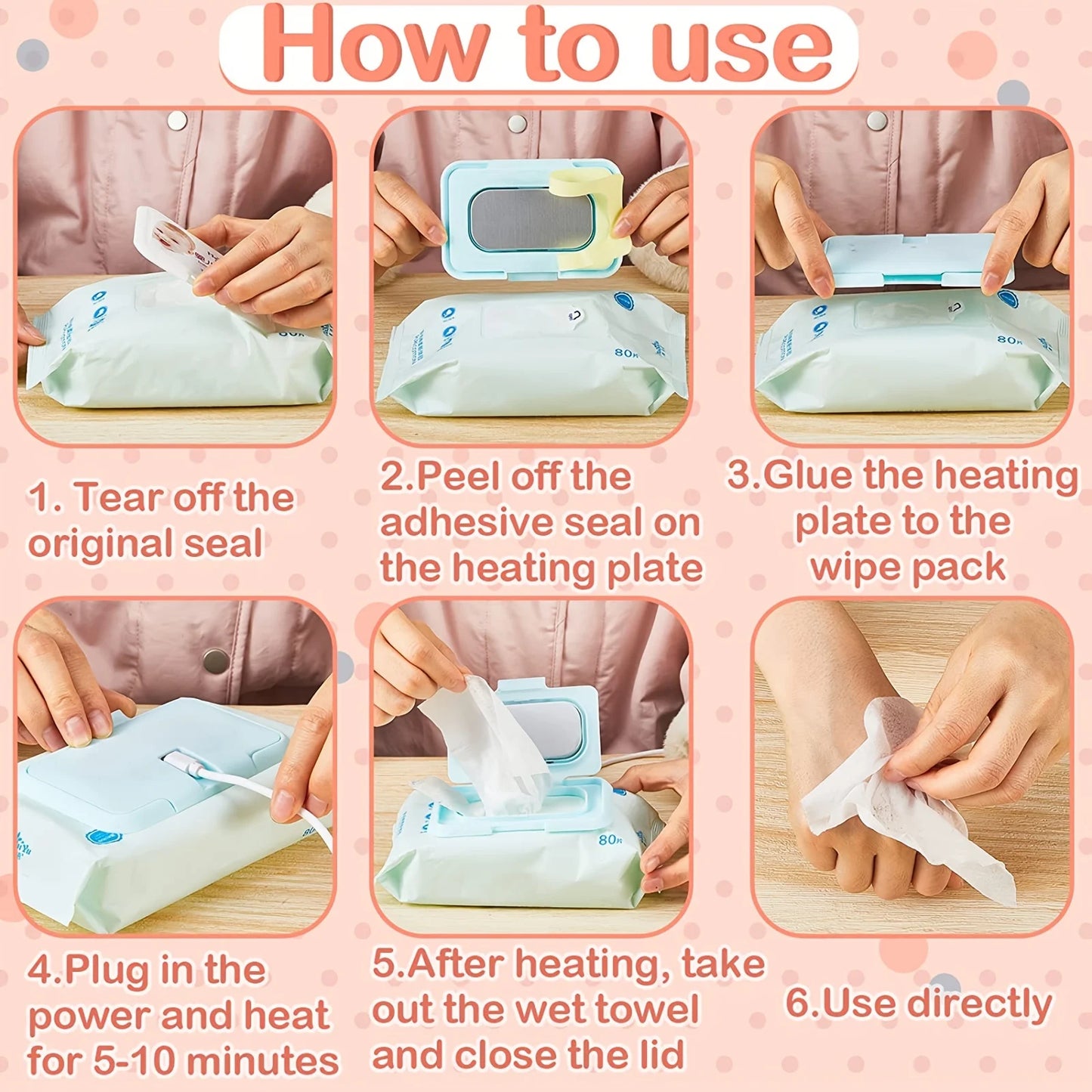 How to use

1. Tear off the original seal

2.Peel off the adhesive seal on the heating plate

3.Glue the heating plate to the wipe pack

4.Plug in the power and heat for 5-10 minutes

5.After heating, take out the wet towel and close the lid

6.Use directly