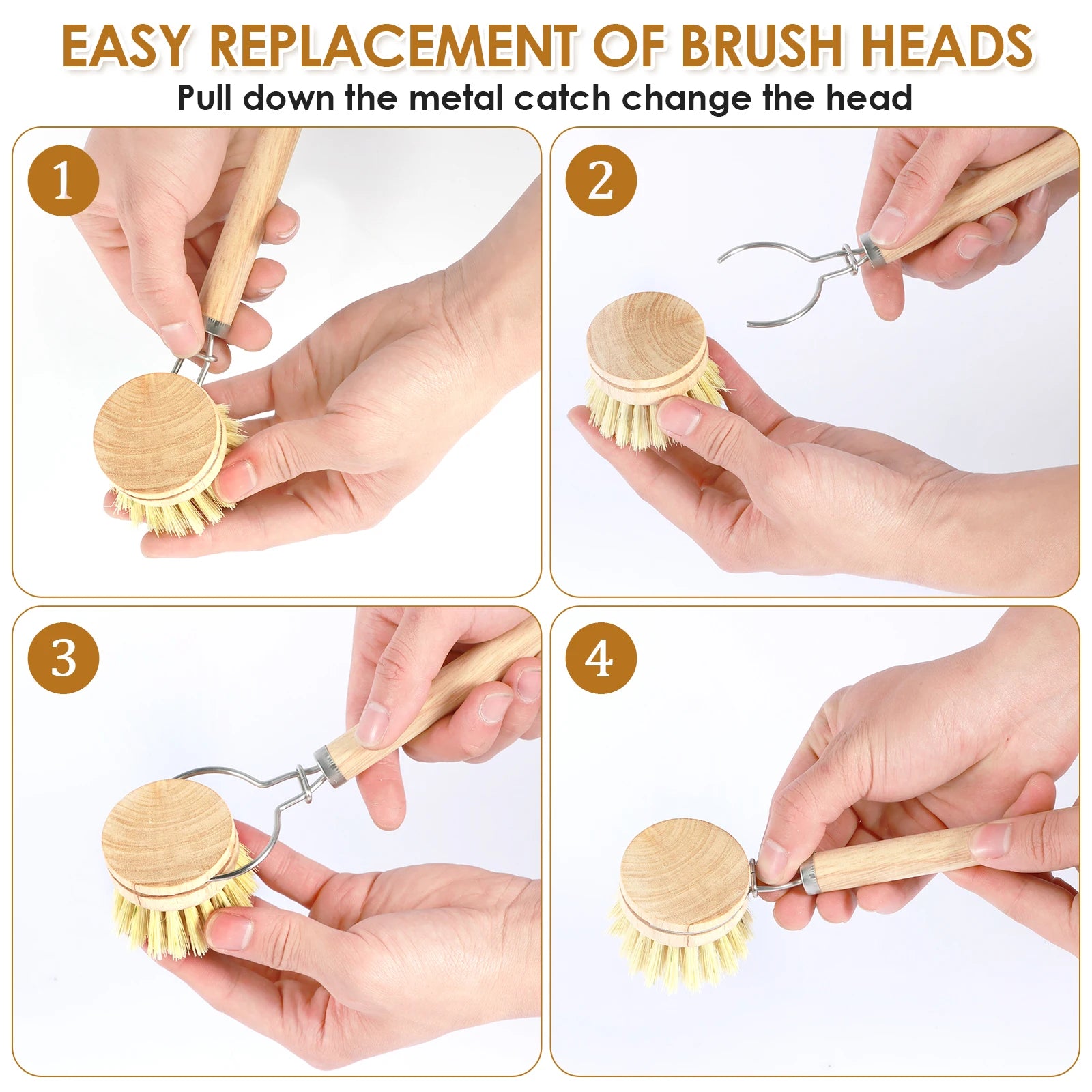 EASY REPLACEMENT OF BRUSH HEADS

Pull down the metal catch change the head

1

2

3

4