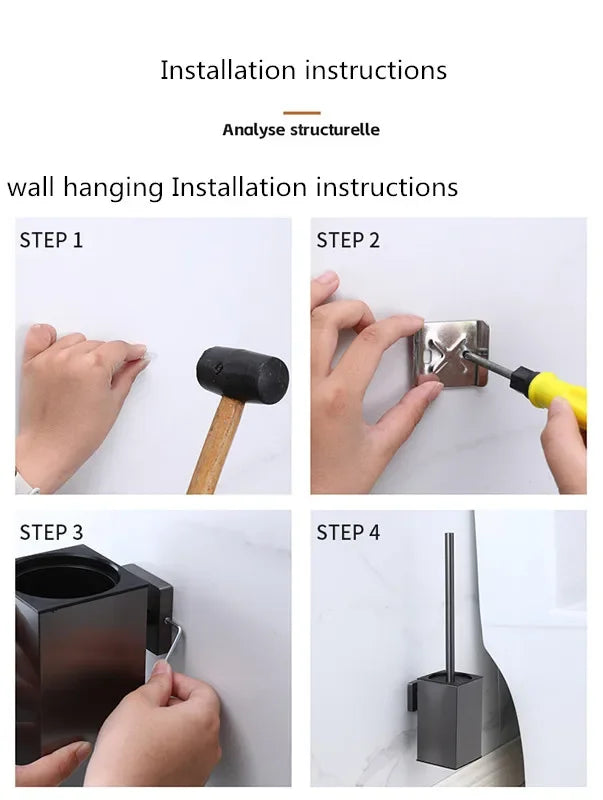 Installation instructions

Analyse structurelle

wall hanging Installation instructions

STEP 1

STEP 2

STEP 3

STEP 4