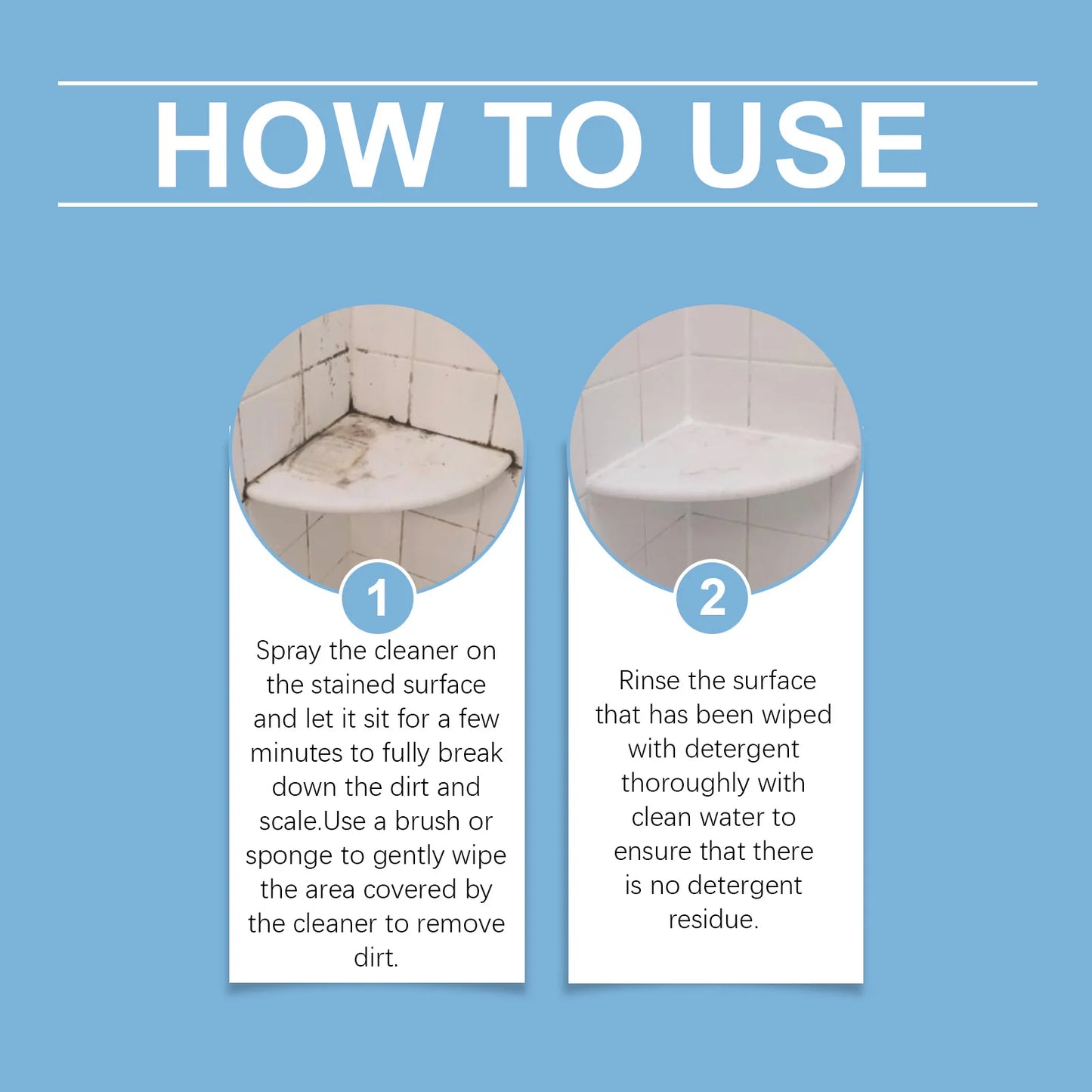 HOW TO USE

1

Spray the cleaner on the stained surface and let it sit for a few minutes to fully break down the dirt and scale.Use a brush or sponge to gently wipe the area covered by the cleaner to remove dirt.

2

Rinse the surface that has been wiped with detergent thoroughly with clean water to ensure that there is no detergent residue.