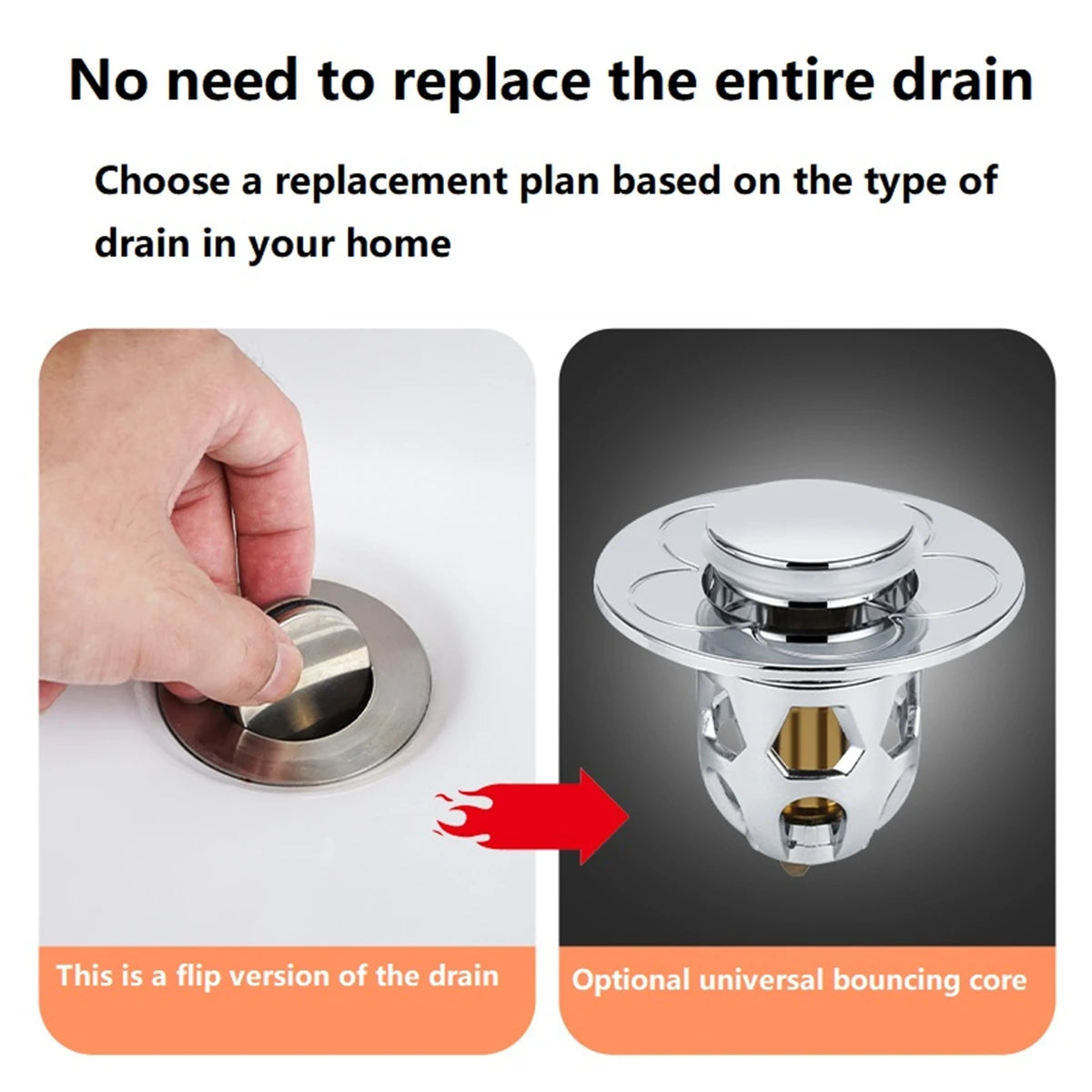 No need to replace the entire drain

Choose a replacement plan based on the type of drain in your home

This is a flip version of the drain

Optional universal bouncing core