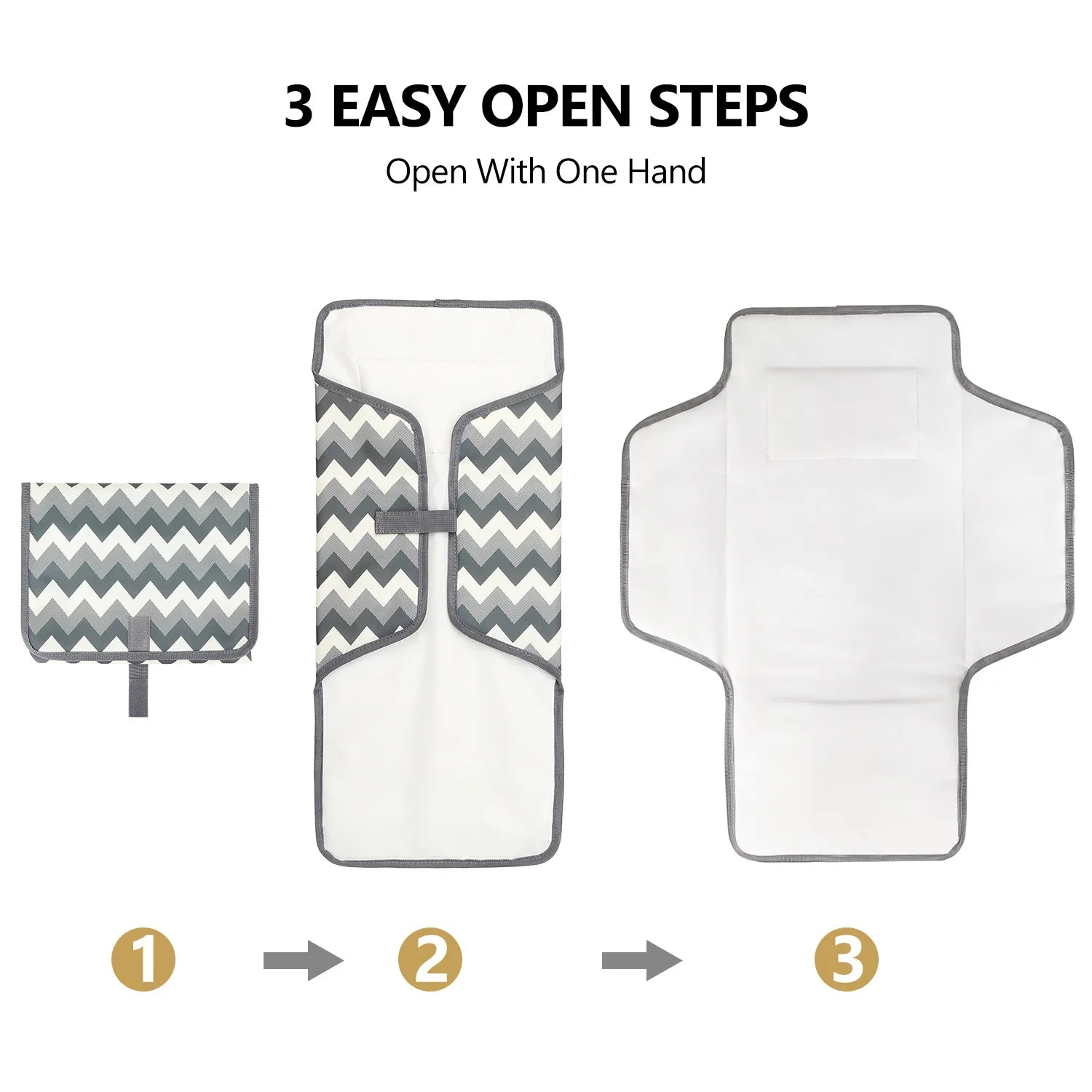 3 EASY OPEN STEPS

Open With One Hand

1

2

3