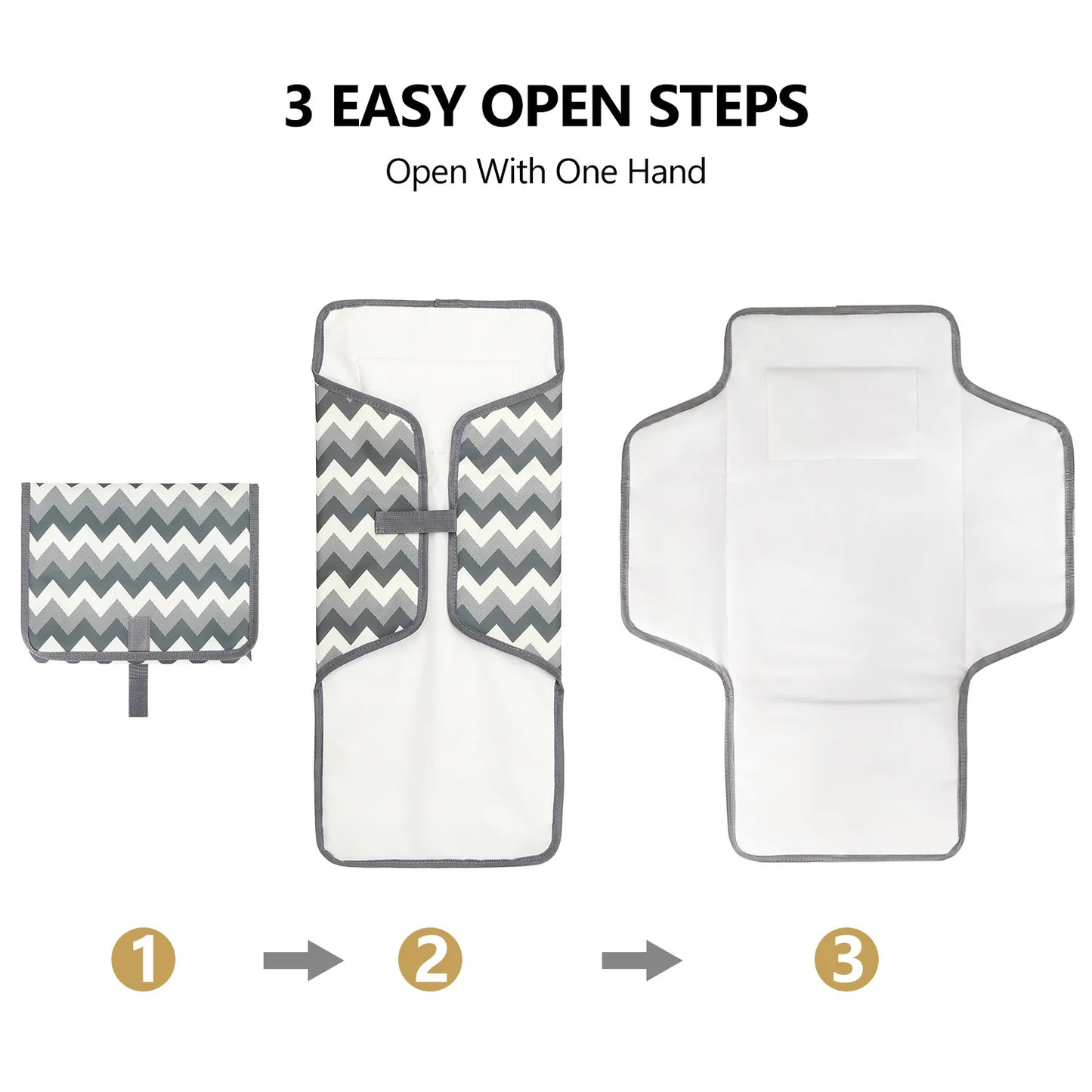 3 EASY OPEN STEPS

Open With One Hand

1

2

3