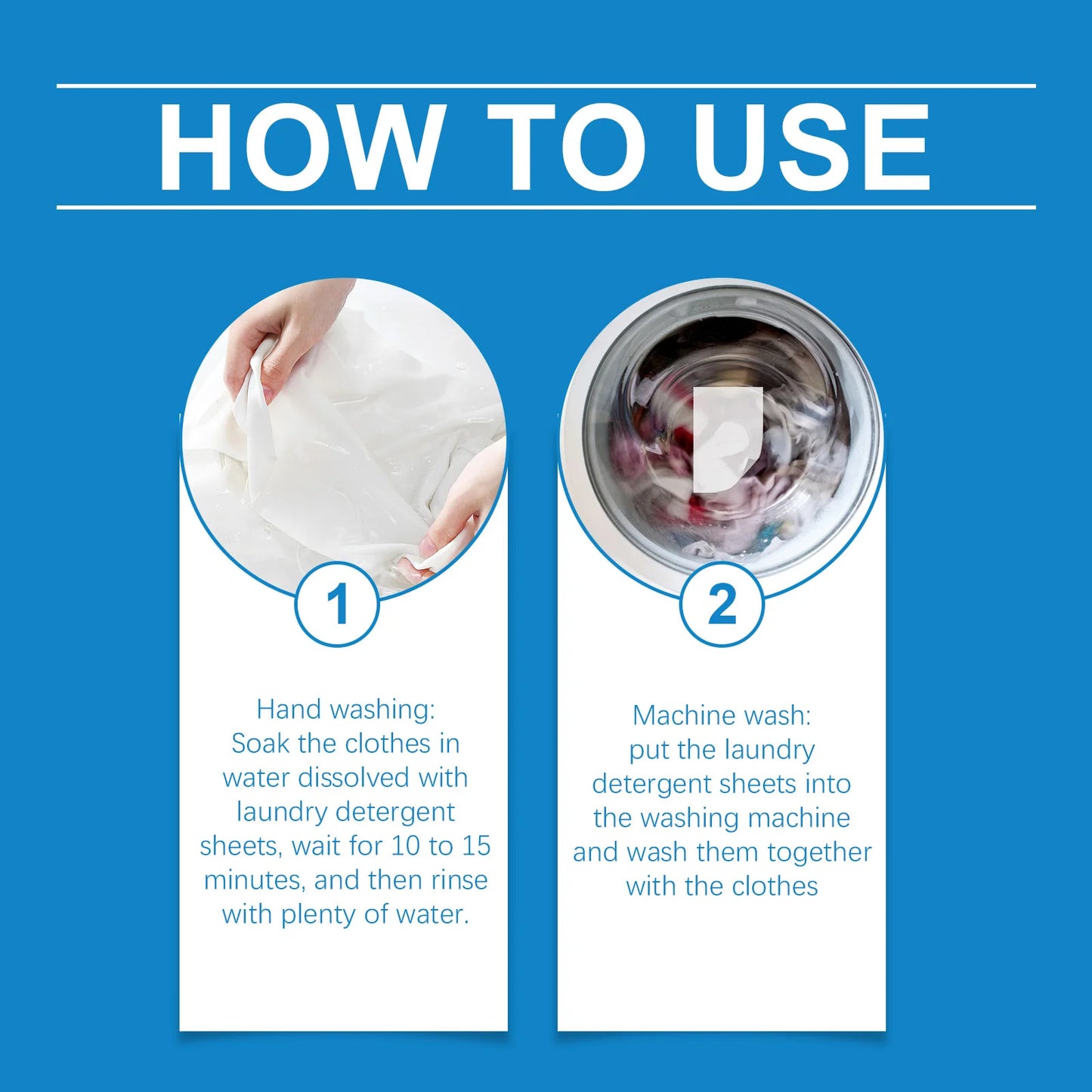 HOW TO USE

1

Hand washing:
Soak the clothes in water dissolved with laundry detergent sheets, wait for 10 to 15 minutes, and then rinse with plenty of water.

2

Machine wash:
put the laundry detergent sheets into the washing machine and wash them together with the clothes