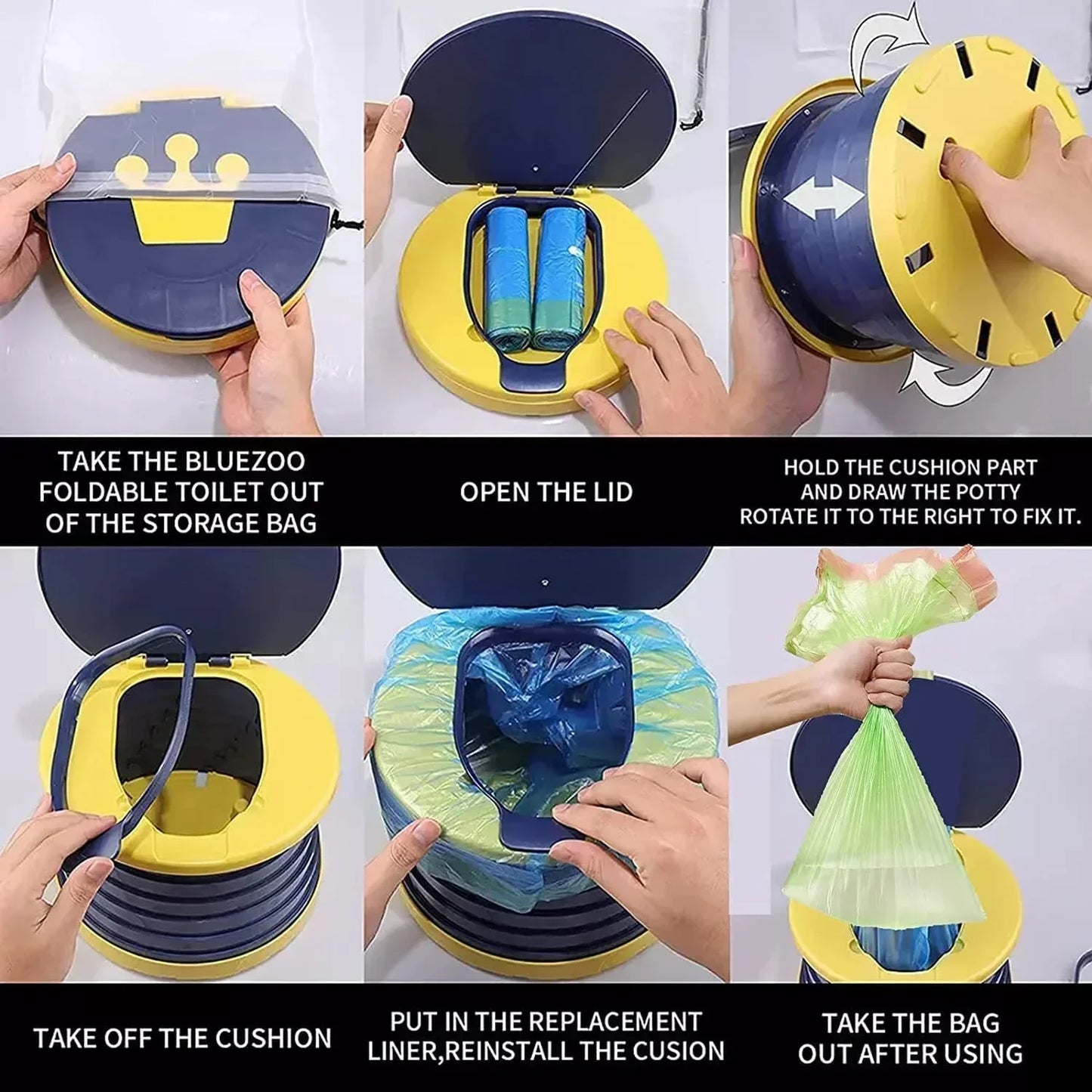 TAKE THE BLUEZOO FOLDABLE TOILET OUT OF THE STORAGE BAG

OPEN THE LID

HOLD THE CUSHION PART AND DRAW THE POTTY ROTATE IT TO THE RIGHT TO FIX IT.

TAKE OFF THE CUSHION

PUT IN THE REPLACEMENT LINER,REINSTALL THE CUSION

TAKE THE BAG OUT AFTER USING