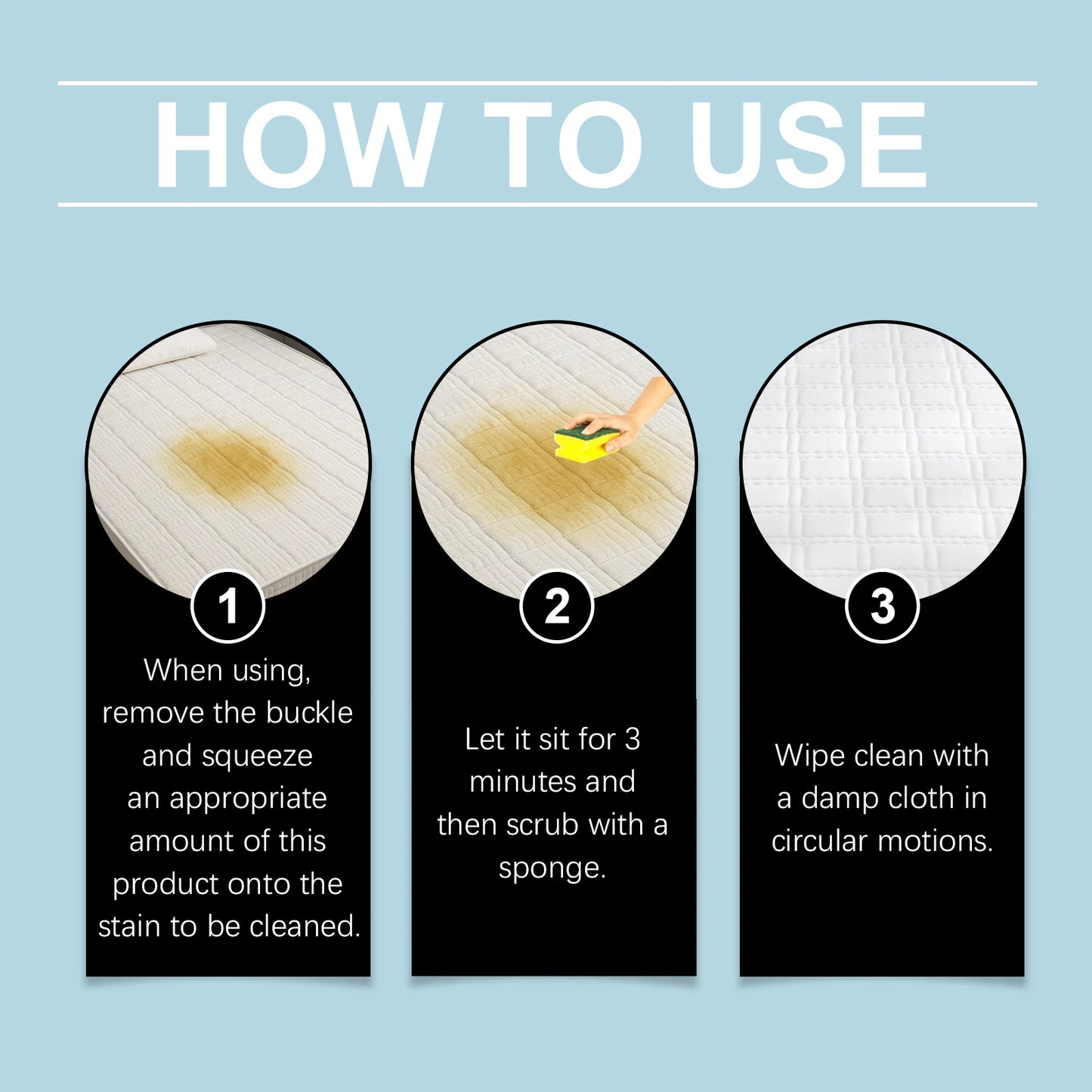 HOW TO USE

1

When using, remove the buckle and squeeze an appropriate amount of this product onto the stain to be cleaned.

2

Let it sit for 3 minutes and then scrub with a sponge.

3

Wipe clean with a damp cloth in circular motions.