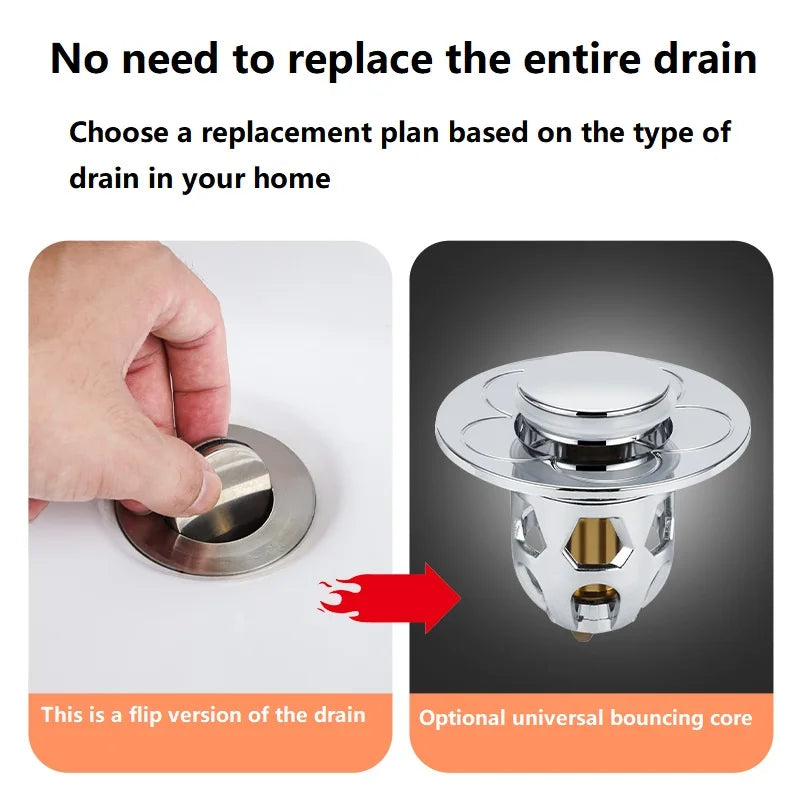 No need to replace the entire drain

Choose a replacement plan based on the type of drain in your home

This is a flip version of the drain

Optional universal bouncing core