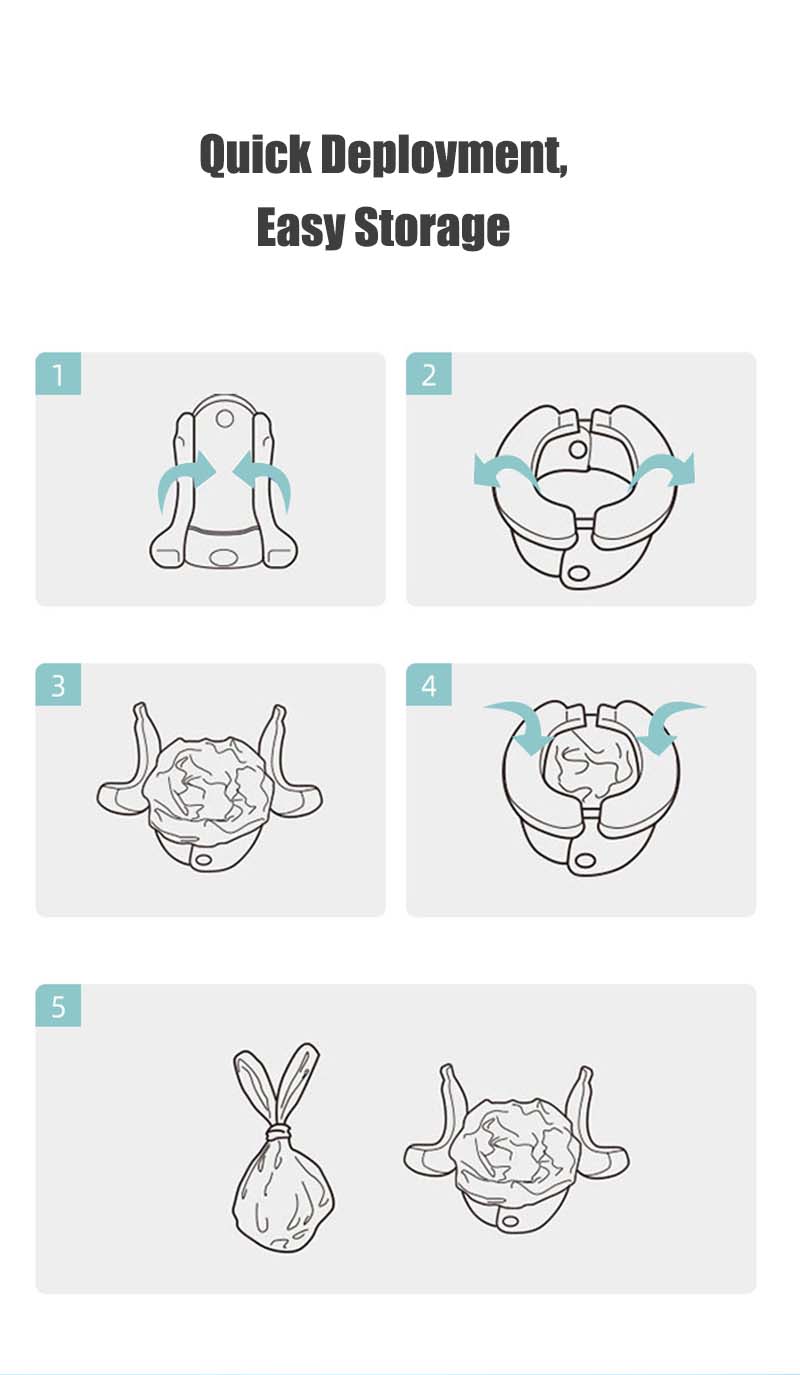 Quick Deployment,
Easy Storage

1

2

3

4

5