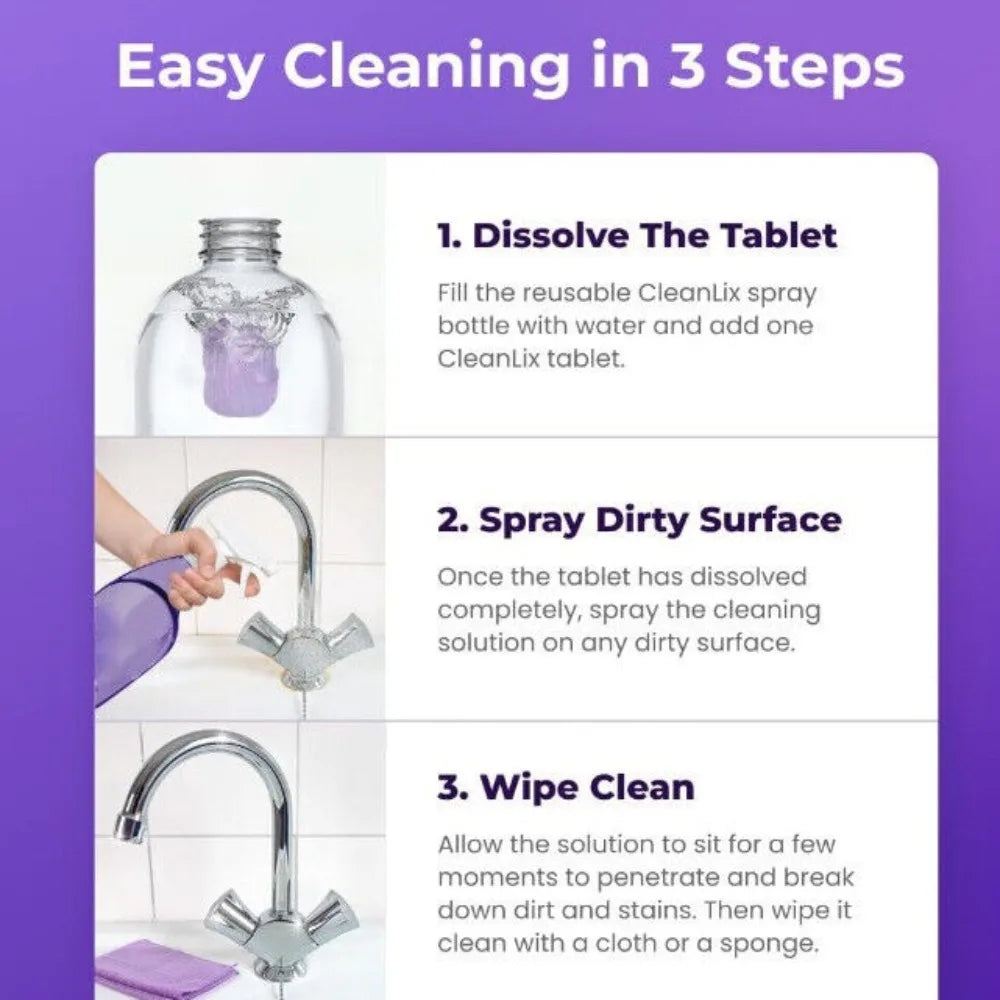 Easy Cleaning in 3 Steps

1. Dissolve The Tablet

Fill the reusable CleanLix spray bottle with water and add one CleanLix tablet.

2. Spray Dirty Surface

Once the tablet has dissolved completely, spray the cleaning solution on any dirty surface.

3. Wipe Clean

Allow the solution to sit for a few moments to penetrate and break down dirt and stains. Then wipe it clean with a cloth or a sponge.