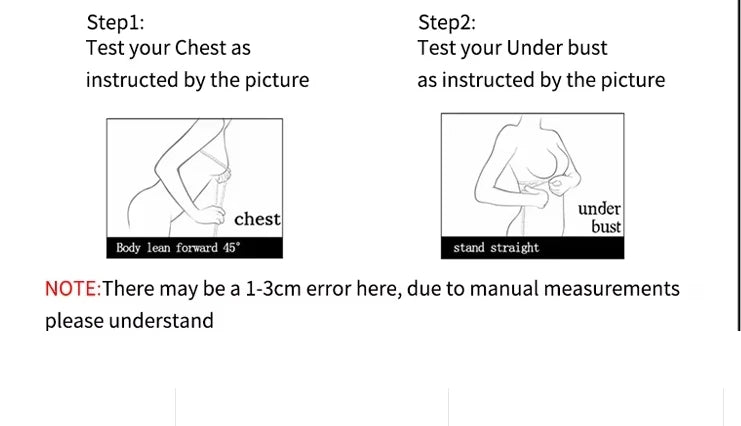 Step1:
Test your Chest as instructed by the picture

chest

Body lean forward 45°

Step2:
Test your Under bust as instructed by the picture

under bust

stand straight

NOTE:There may be a 1-3cm error here, due to manual measurements please understand