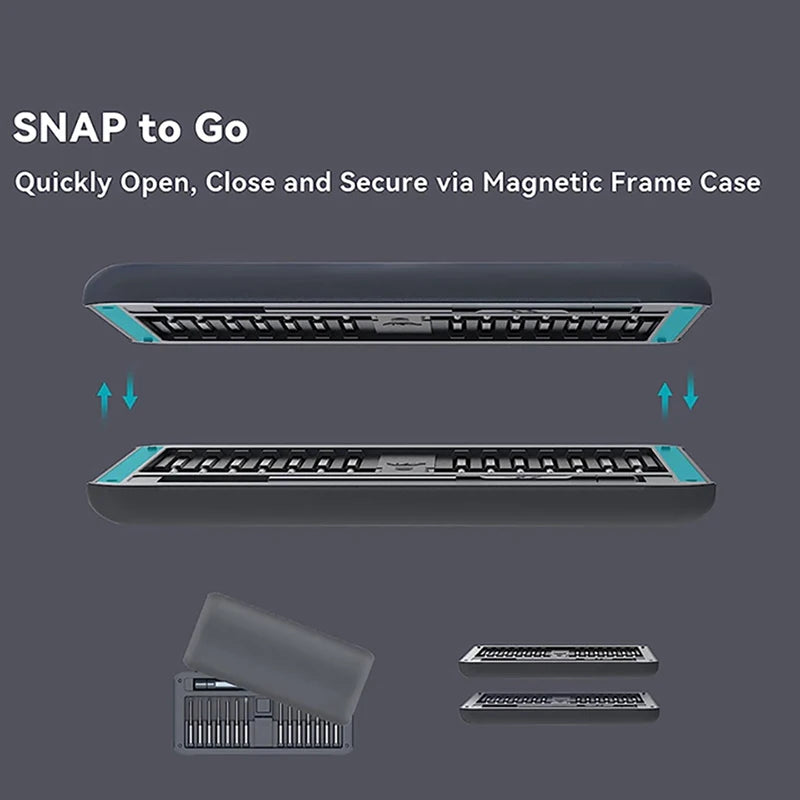 SNAP to Go

Quickly Open, Close and Secure via Magnetic Frame Case