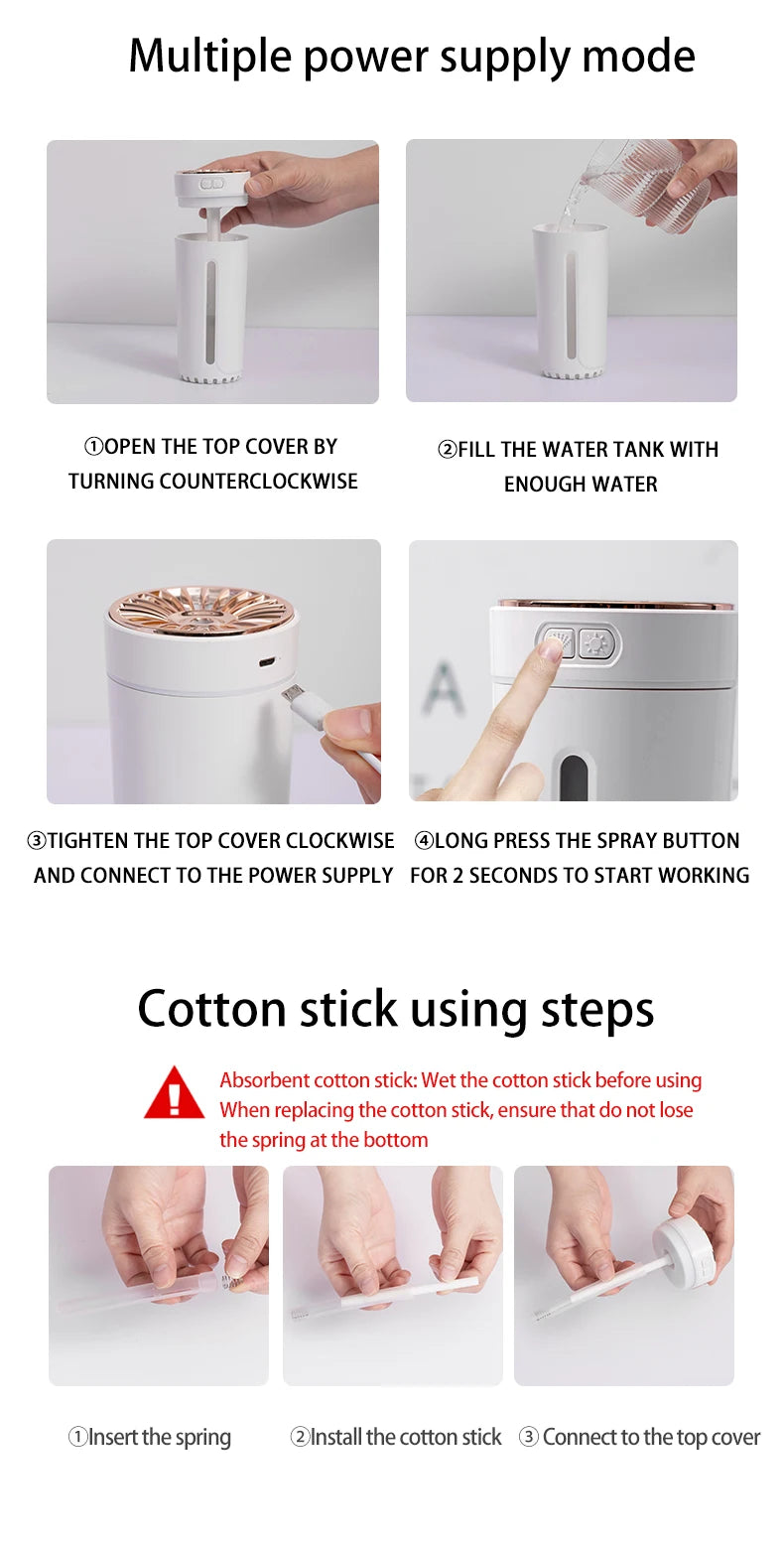 Multiple power supply mode

①OPEN THE TOP COVER BY TURNING COUNTERCLOCKWISE

②FILL THE WATER TANK WITH ENOUGH WATER

③TIGHTEN THE TOP COVER CLOCKWISE AND CONNECT TO THE POWER SUPPLY

④LONG PRESS THE SPRAY BUTTON FOR 2 SECONDS TO START WORKING

Cotton stick using steps

Absorbent cotton stick: Wet the cotton stick before using
When replacing the cotton stick, ensure that do not lose the spring at the bottom

①Insert the spring

②Install the cotton stick

③ Connect to the top cover