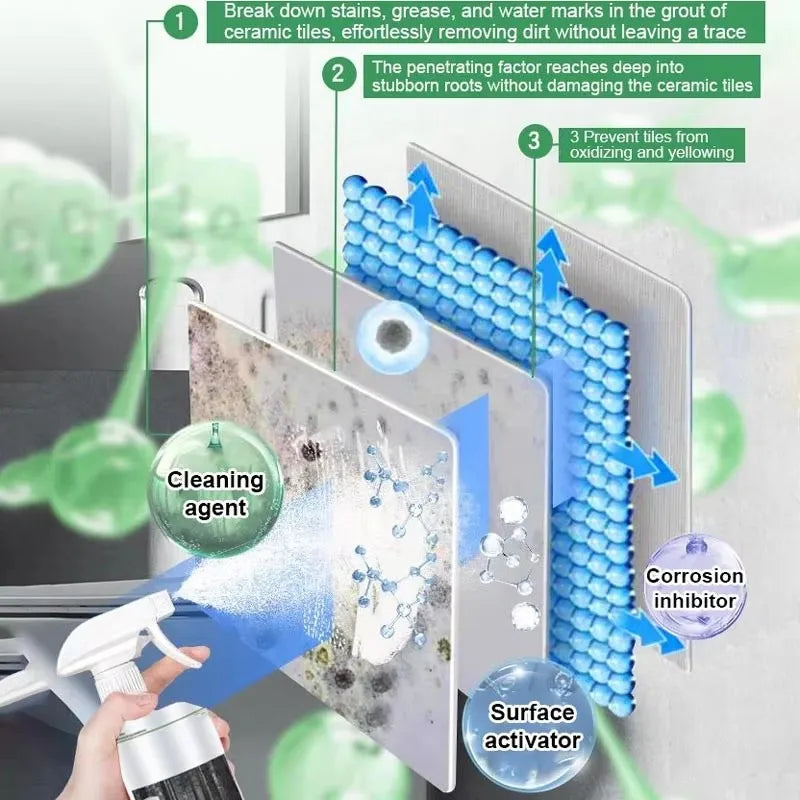 1 Break down stains, grease, and water marks in the grout of ceramic tiles, effortlessly removing dirt without leaving a trace

2 The penetrating factor reaches deep into stubborn roots without damaging the ceramic tiles

3 3 Prevent tiles from oxidizing and yellowing

Cleaning agent

Corrosion inhibitor

Surface activator