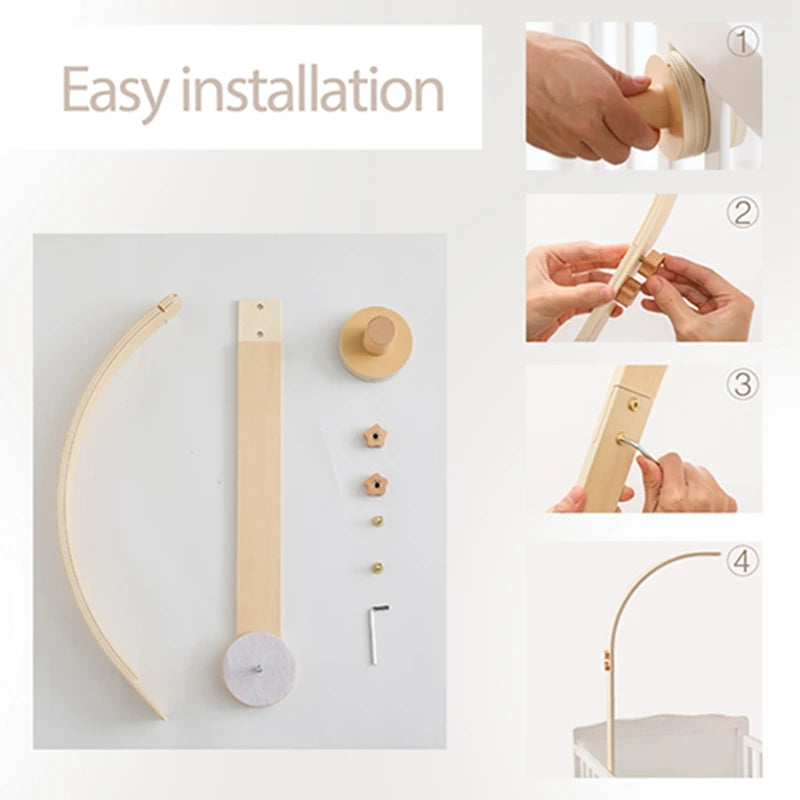 Easy installation

①

②

③

④