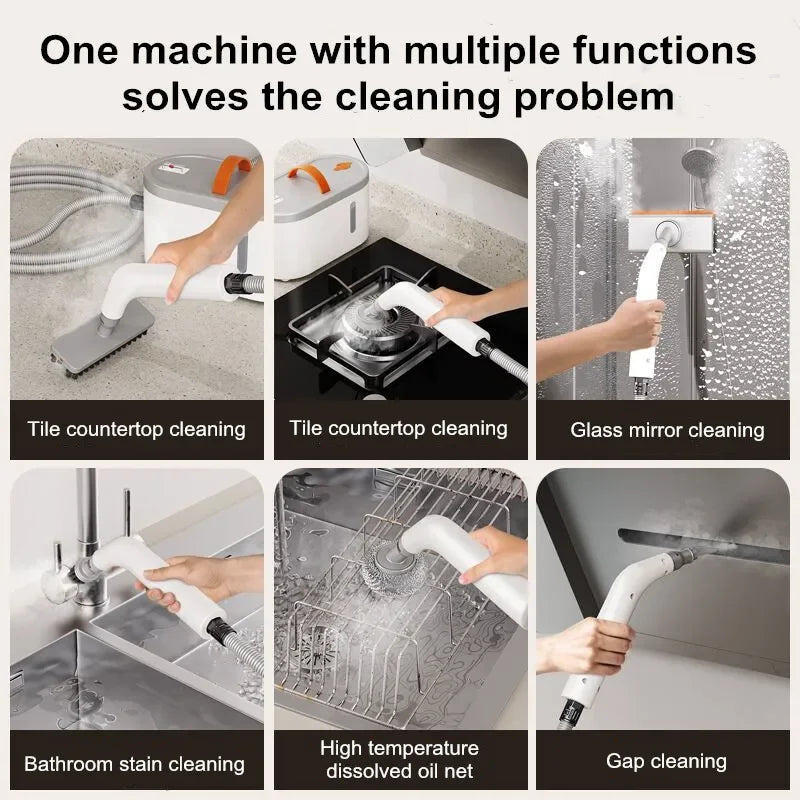 One machine with multiple functions solves the cleaning problem

Tile countertop cleaning

Tile countertop cleaning

Glass mirror cleaning

Bathroom stain cleaning

High temperature dissolved oil net

Gap cleaning