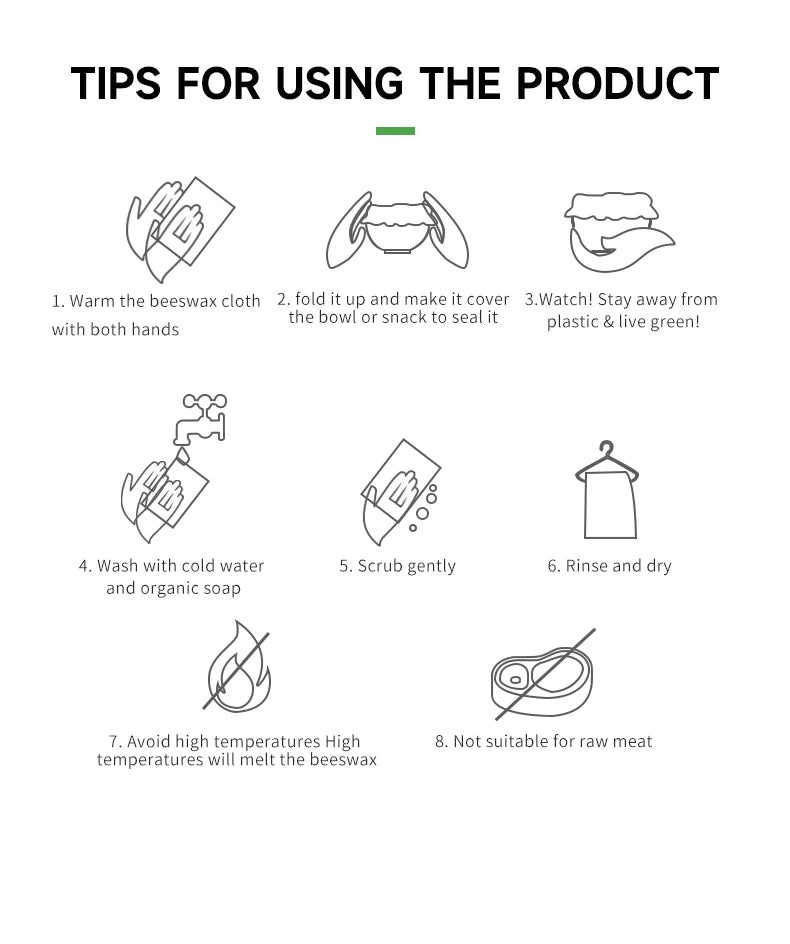 TIPS FOR USING THE PRODUCT

1. Warm the beeswax cloth with both hands

2. fold it up and make it cover the bowl or snack to seal it

3.Watch! Stay away from plastic & live green!

4. Wash with cold water and organic soap

5. Scrub gently

6. Rinse and dry

7. Avoid high temperatures High temperatures will melt the beeswax

8. Not suitable for raw meat