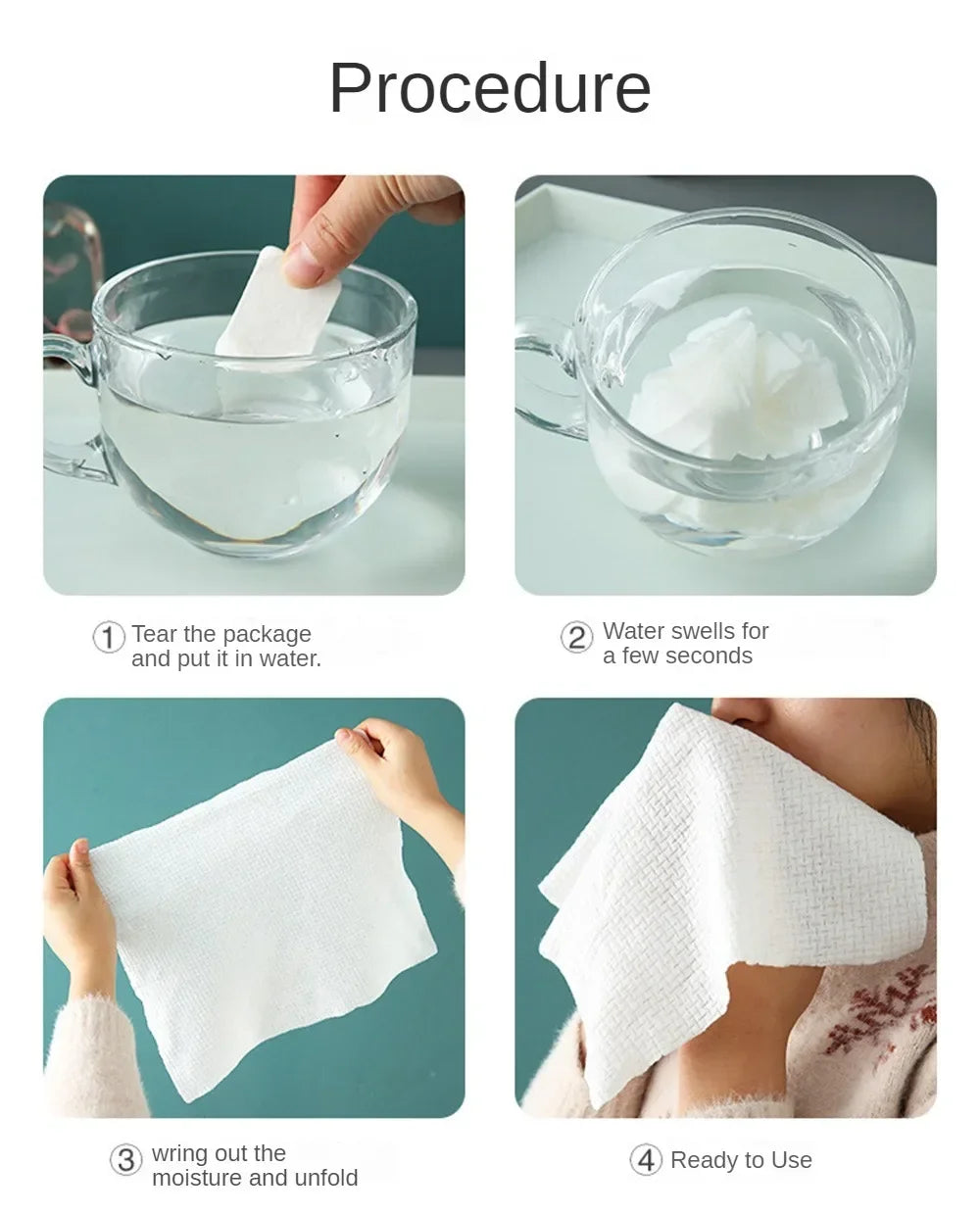 Procedure

1 Tear the package and put it in water.

2 Water swells for a few seconds

3 wring out the moisture and unfold

4 Ready to Use