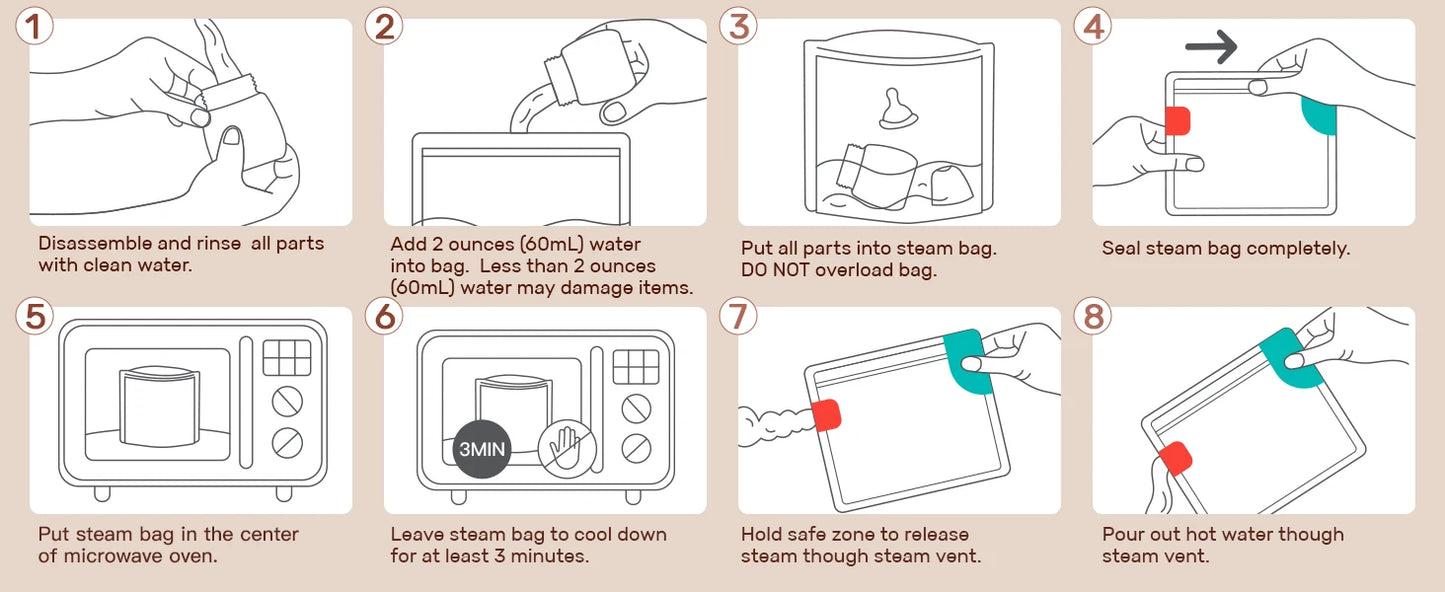 1
Disassemble and rinse all parts with clean water.

2
Add 2 ounces (60mL) water into bag. Less than 2 ounces (60mL) water may damage items.

3
Put all parts into steam bag. DO NOT overload bag.

4
Seal steam bag completely.

5
Put steam bag in the center of microwave oven.

6
3MIN
Leave steam bag to cool down for at least 3 minutes.

7
Hold safe zone to release steam though steam vent.

8
Pour out hot water though steam vent.